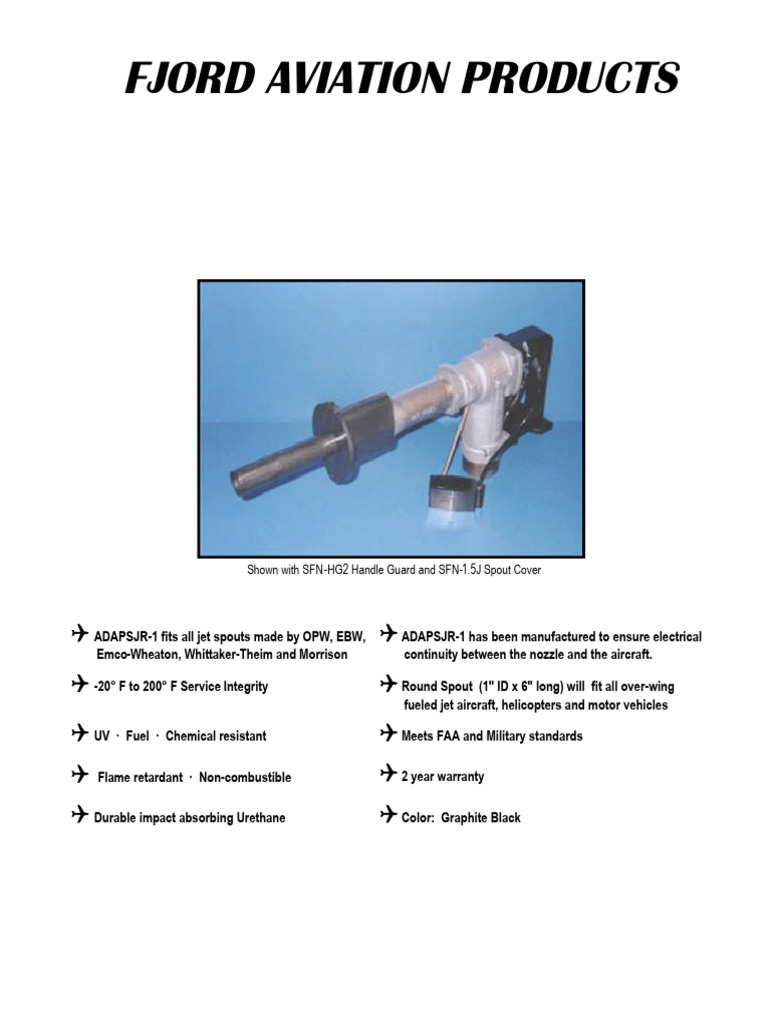 FJORD AVIATION PRODUCTS

Shown with SFN-HG2 Handle Guard and SFN-1.5J Spout Cover

✈ ADAPSJR-1 fits all jet spouts made by OPW, EBW, Emco-Wheaton, Whittaker-Theim and Morrison

✈ -20° F to 200° F Service Integrity

✈ UV · Fuel · Chemical resistant

✈ Flame retardant · Non-combustible

✈ Durable impact absorbing Urethane

✈ ADAPSJR-1 has been manufactured to ensure electrical continuity between the nozzle and the aircraft.

✈ Round Spout (1" ID x 6" long) will fit all over-wing fueled jet aircraft, helicopters and motor vehicles

✈ Meets FAA and Military standards

✈ 2 year warranty

✈ Color: Graphite Black