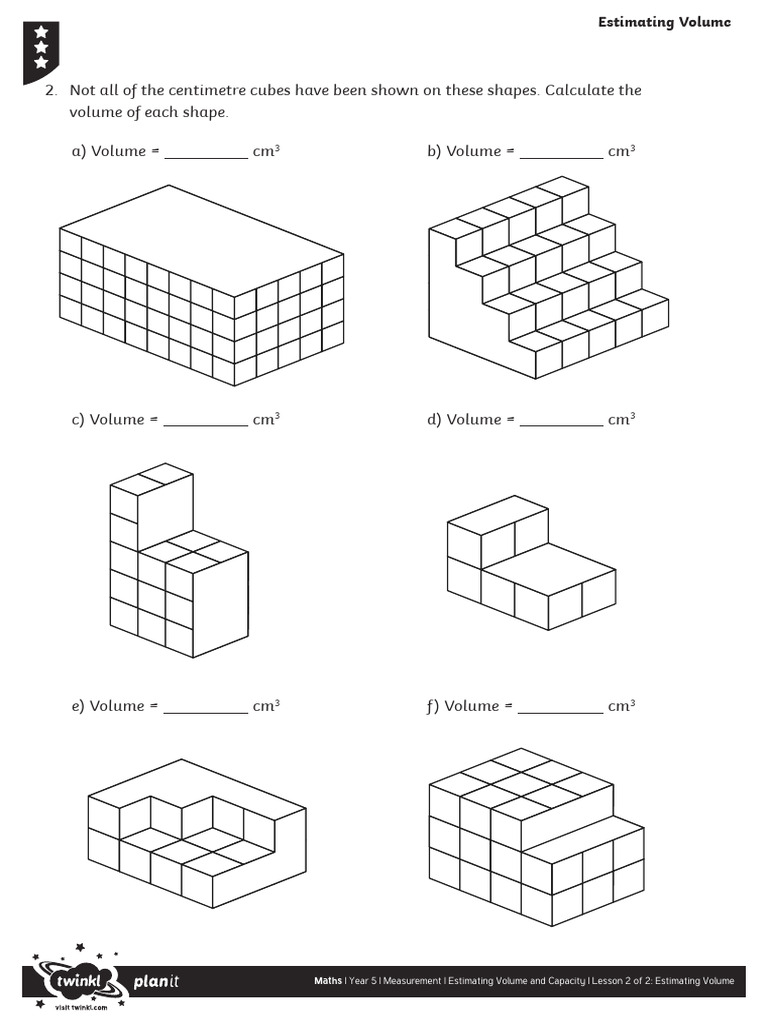 Estimating Volume

2. Not all of the centimetre cubes have been shown on these shapes. Calculate the volume of each shape.

a) Volume = __________ $cm^3$

b) Volume = __________ $cm^3$

c) Volume = __________ $cm^3$

d) Volume = __________ $cm^3$

e) Volume = __________ $cm^3$

f) Volume = __________ $cm^3$

twinkl planit
visit twinkl.com

Maths | Year 5 | Measurement | Estimating Volume and Capacity | Lesson 2 of 2: Estimating Volume