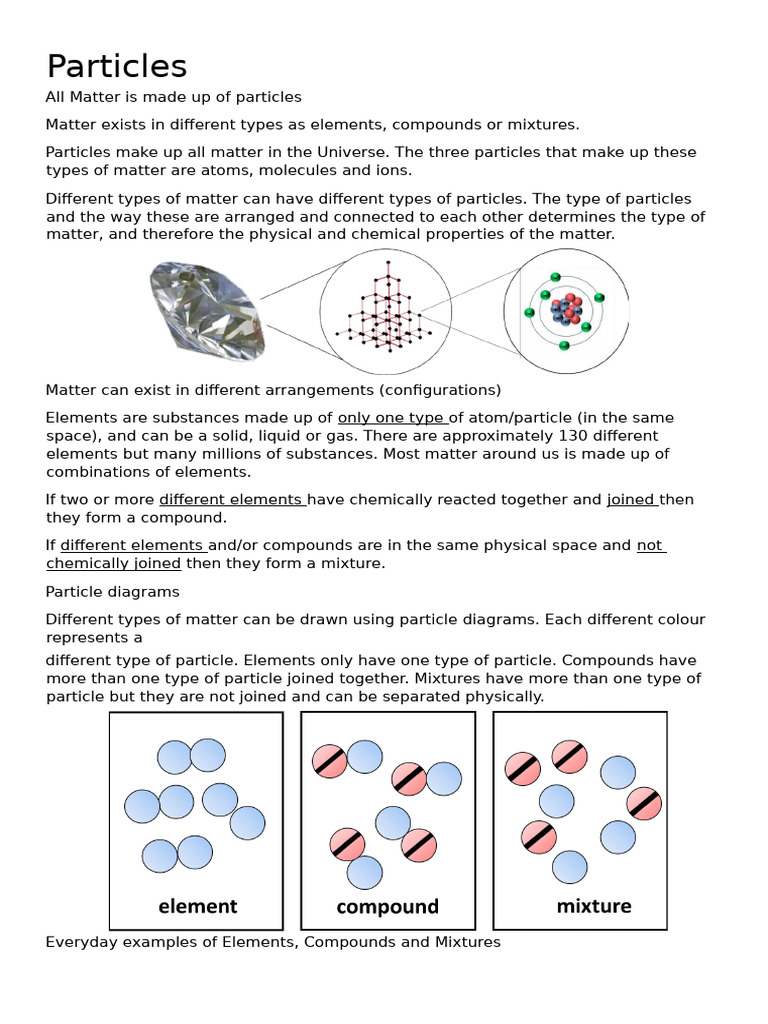 Particles

All Matter is made up of particles

Matter exists in different types as elements, compounds or mixtures.

Particles make up all matter in the Universe. The three particles that make up these types of matter are atoms, molecules and ions.

Different types of matter can have different types of particles. The type of particles and the way these are arranged and connected to each other determines the type of matter, and therefore the physical and chemical properties of the matter.

Matter can exist in different arrangements (configurations)

Elements are substances made up of only one type of atom/particle (in the same space), and can be a solid, liquid or gas. There are approximately 130 different elements but many millions of substances. Most matter around us is made up of combinations of elements.

If two or more different elements have chemically reacted together and joined then they form a compound.

If different elements and/or compounds are in the same physical space and not chemically joined then they form a mixture.

Particle diagrams

Different types of matter can be drawn using particle diagrams. Each different colour represents a

different type of particle. Elements only have one type of particle. Compounds have more than one type of particle joined together. Mixtures have more than one type of particle but they are not joined and can be separated physically.

element

compound

mixture

Everyday examples of Elements, Compounds and Mixtures