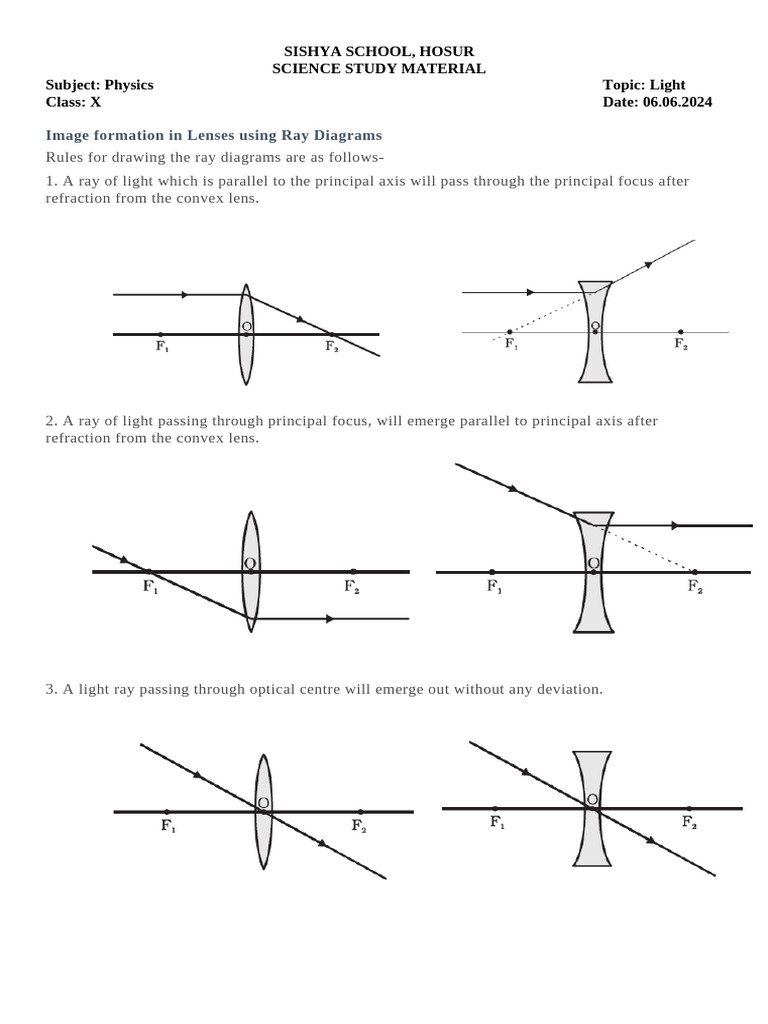 SISHYA SCHOOL, HOSUR
SCIENCE STUDY MATERIAL

Subject: Physics
Class: X

Topic: Light
Date: 06.06.2024

Image formation in Lenses using Ray Diagrams

Rules for drawing the ray diagrams are as follows-

1. A ray of light which is parallel to the principal axis will pass through the principal focus after refraction from the convex lens.

O
$F_1$
$F_2$

O
$F_1$
$F_2$

2. A ray of light passing through principal focus, will emerge parallel to principal axis after refraction from the convex lens.

O
$F_1$
$F_2$

O
$F_1$
$F_2$

3. A light ray passing through optical centre will emerge out without any deviation.

O
$F_1$
$F_2$

O
$F_1$
$F_2$