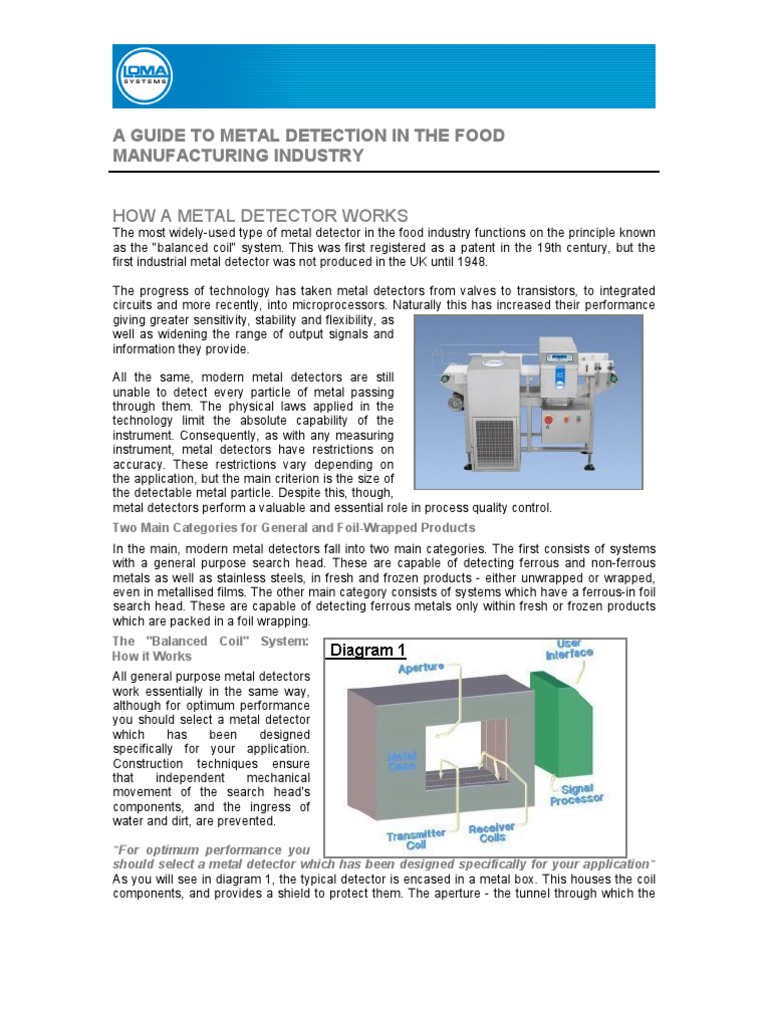 LOMA SYSTEMS

A GUIDE TO METAL DETECTION IN THE FOOD MANUFACTURING INDUSTRY

HOW A METAL DETECTOR WORKS

The most widely-used type of metal detector in the food industry functions on the principle known as the "balanced coil" system. This was first registered as a patent in the 19th century, but the first industrial metal detector was not produced in the UK until 1948.

The progress of technology has taken metal detectors from valves to transistors, to integrated circuits and more recently, into microprocessors. Naturally this has increased their performance giving greater sensitivity, stability and flexibility, as well as widening the range of output signals and information they provide.

All the same, modern metal detectors are still unable to detect every particle of metal passing through them. The physical laws applied in the technology limit the absolute capability of the instrument. Consequently, as with any measuring instrument, metal detectors have restrictions on accuracy. These restrictions vary depending on the application, but the main criterion is the size of the detectable metal particle. Despite this, though, metal detectors perform a valuable and essential role in process quality control.

Two Main Categories for General and Foil-Wrapped Products

In the main, modern metal detectors fall into two main categories. The first consists of systems with a general purpose search head. These are capable of detecting ferrous and non-ferrous metals as well as stainless steels, in fresh and frozen products - either unwrapped or wrapped, even in metallised films. The other main category consists of systems which have a ferrous-in foil search head. These are capable of detecting ferrous metals only within fresh or frozen products which are packed in a foil wrapping.

The "Balanced Coil" System: How it Works

All general purpose metal detectors work essentially in the same way, although for optimum performance you should select a metal detector which has been designed specifically for your application. Construction techniques ensure that independent mechanical movement of the search head's components, and the ingress of water and dirt, are prevented.

Diagram 1

Aperture

User Interface

Metal Case

Signal Processor

Transmitter Coil

Receiver Coils

"For optimum performance you should select a metal detector which has been designed specifically for your application"

As you will see in diagram 1, the typical detector is encased in a metal box. This houses the coil components, and provides a shield to protect them. The aperture - the tunnel through which the