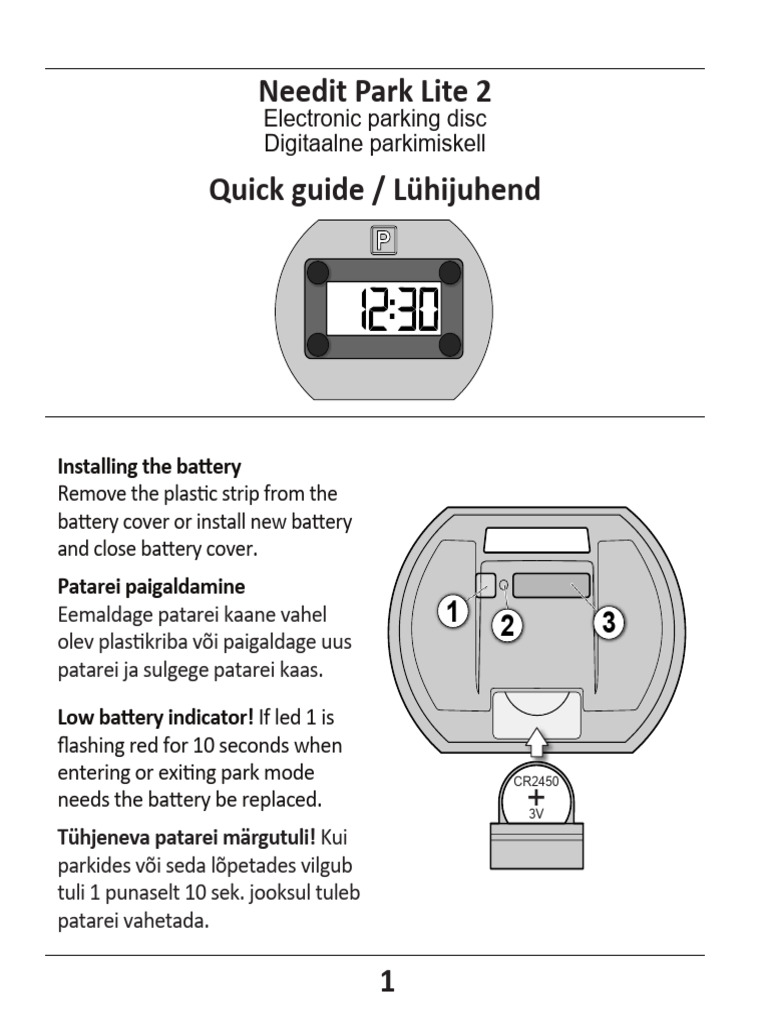 Needit Park Lite 2
Electronic parking disc
Digitaalne parkimiskell

Quick guide / Lühijuhend

P

12:30

Installing the battery
Remove the plastic strip from the battery cover or install new battery and close battery cover.

Patarei paigaldamine
Eemaldage patarei kaane vahel olev plastikriba või paigaldage uus patarei ja sulgege patarei kaas.

Low battery indicator! If led 1 is flashing red for 10 seconds when entering or exiting park mode needs the battery be replaced.

Tühjeneva patarei märgutuli! Kui parkides või seda lõpetades vilgub tuli 1 punaselt 10 sek. jooksul tuleb patarei vahetada.

1
2
3

CR2450
+
3V

1