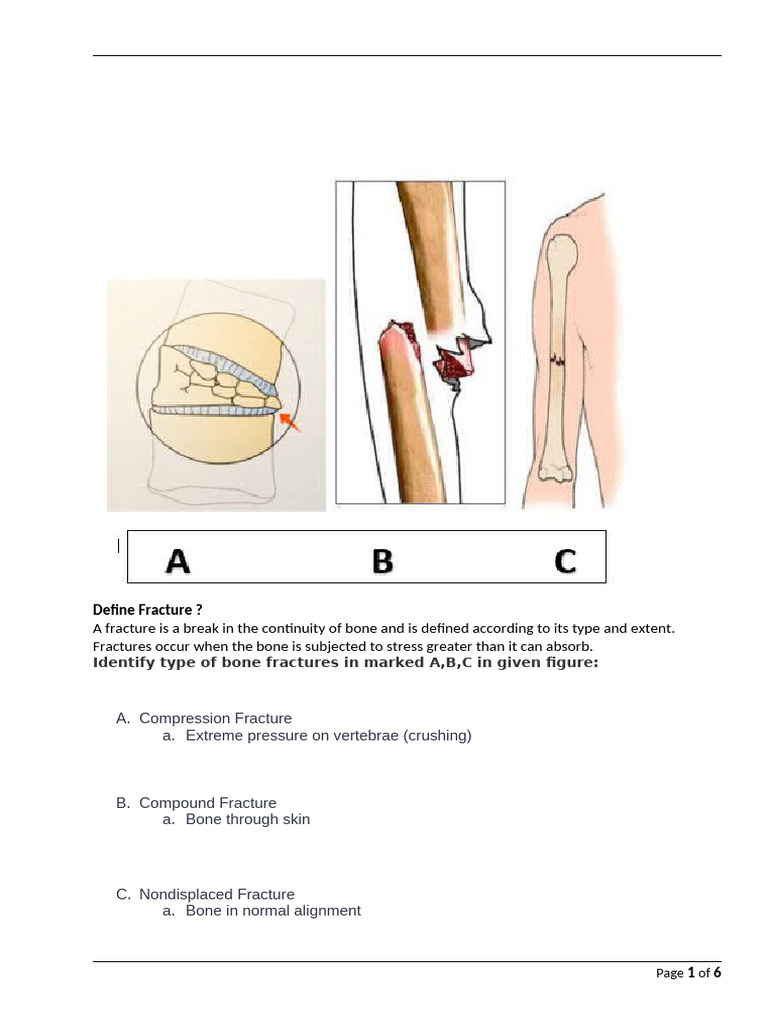 A B C

Define Fracture ?
A fracture is a break in the continuity of bone and is defined according to its type and extent. Fractures occur when the bone is subjected to stress greater than it can absorb.
Identify type of bone fractures in marked A,B,C in given figure:

A. Compression Fracture
a. Extreme pressure on vertebrae (crushing)

B. Compound Fracture
a. Bone through skin

C. Nondisplaced Fracture
a. Bone in normal alignment

Page 1 of 6