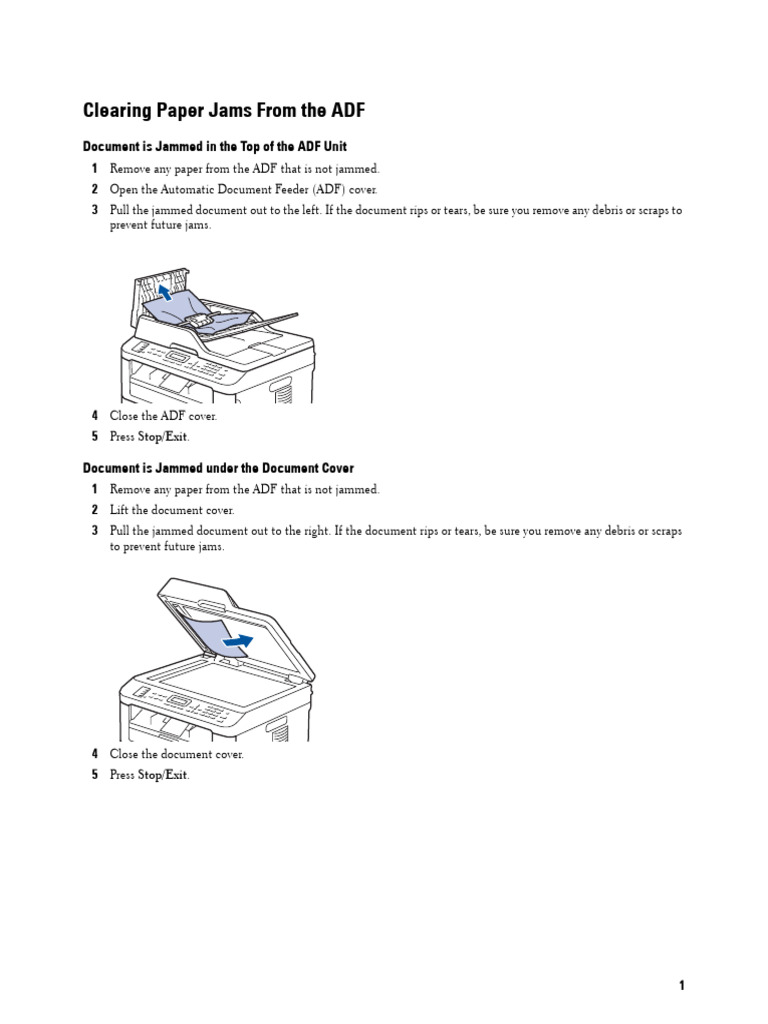 Clearing Paper Jams From the ADF

Document is Jammed in the Top of the ADF Unit

1 Remove any paper from the ADF that is not jammed.

2 Open the Automatic Document Feeder (ADF) cover.

3 Pull the jammed document out to the left. If the document rips or tears, be sure you remove any debris or scraps to prevent future jams.

4 Close the ADF cover.

5 Press Stop/Exit.

Document is Jammed under the Document Cover

1 Remove any paper from the ADF that is not jammed.

2 Lift the document cover.

3 Pull the jammed document out to the right. If the document rips or tears, be sure you remove any debris or scraps to prevent future jams.

4 Close the document cover.

5 Press Stop/Exit.

1