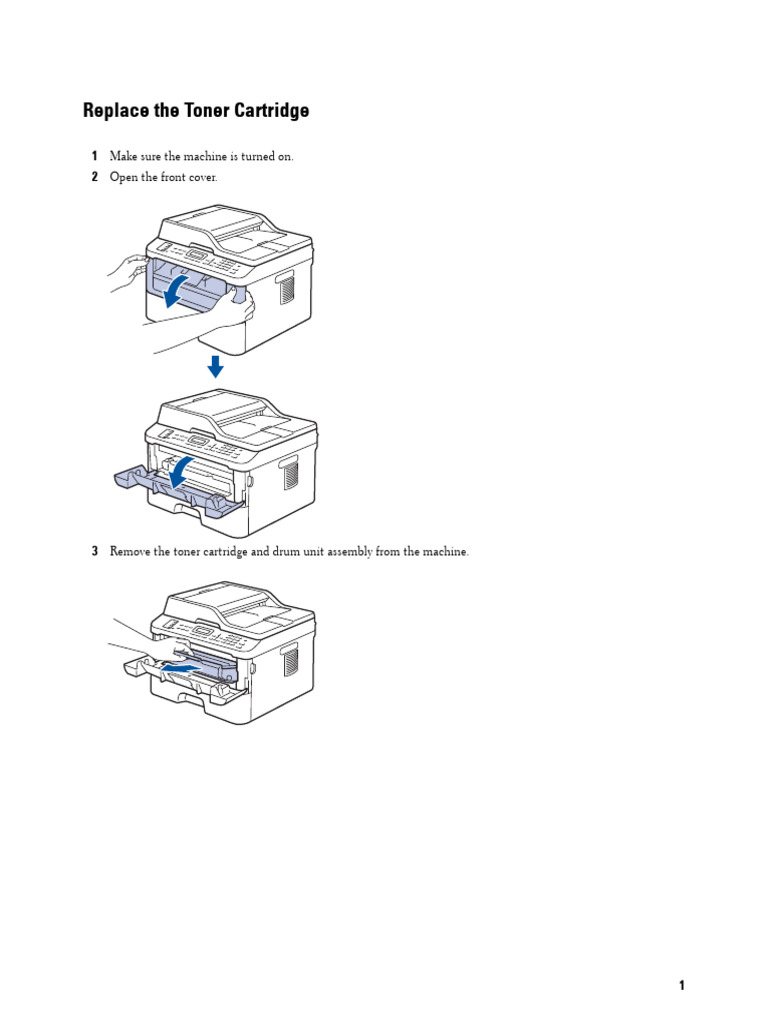 Replace the Toner Cartridge

1 Make sure the machine is turned on.

2 Open the front cover.

3 Remove the toner cartridge and drum unit assembly from the machine.

1