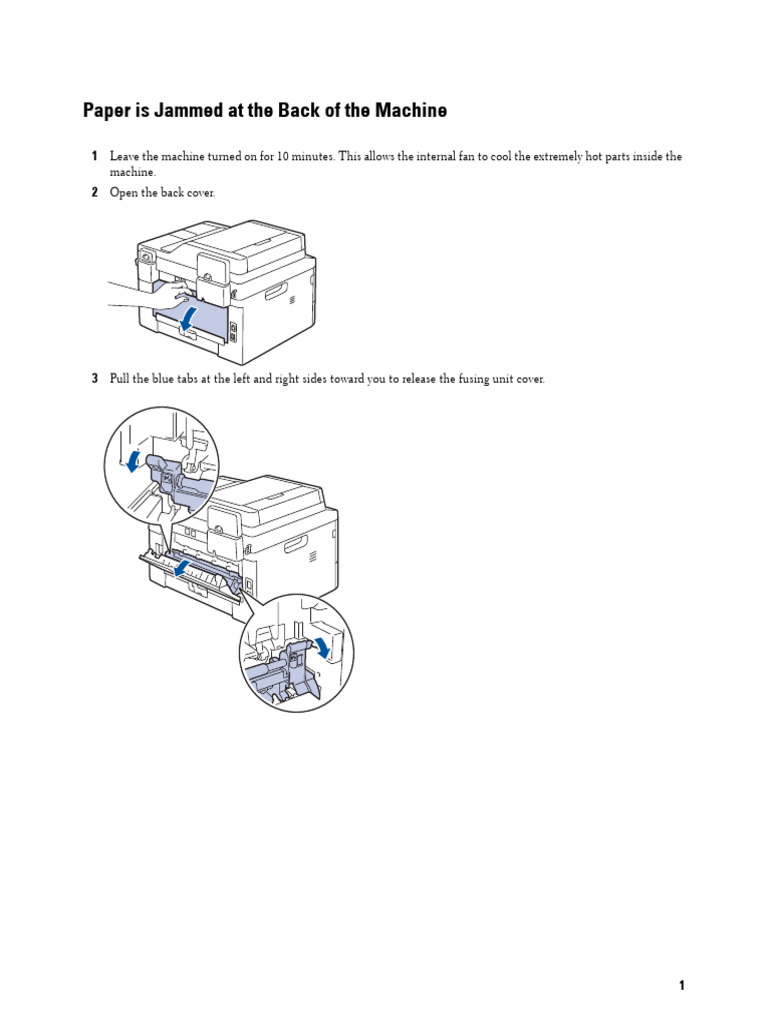 Paper is Jammed at the Back of the Machine

1 Leave the machine turned on for 10 minutes. This allows the internal fan to cool the extremely hot parts inside the machine.

2 Open the back cover.

3 Pull the blue tabs at the left and right sides toward you to release the fusing unit cover.

1