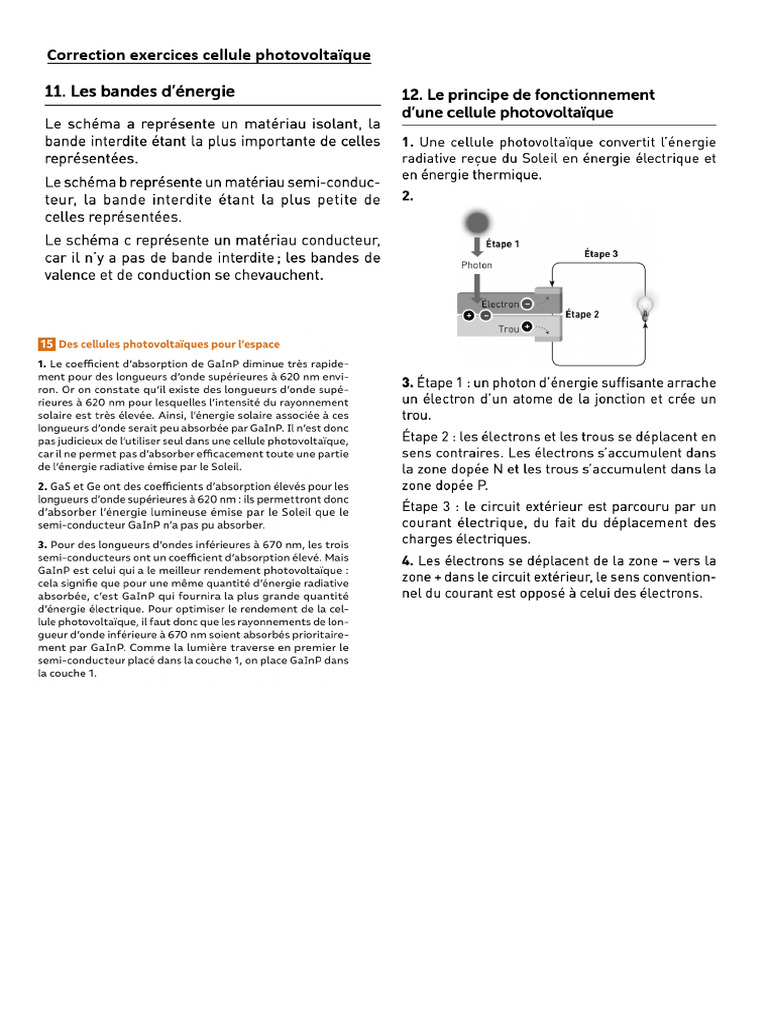 Correction exercices cellule photovoltaïque

11. Les bandes d'énergie

Le schéma a représente un matériau isolant, la bande interdite étant la plus importante de celles représentées.

Le schéma b représente un matériau semi-conducteur, la bande interdite étant la plus petite de celles représentées.

Le schéma c représente un matériau conducteur, car il n'y a pas de bande interdite ; les bandes de valence et de conduction se chevauchent.

15 Des cellules photovoltaïques pour l'espace

1. Le coefficient d'absorption de GaInP diminue très rapidement pour des longueurs d'onde supérieures à 620 nm environ. Or on constate qu'il existe des longueurs d'onde supérieures à 620 nm pour lesquelles l'intensité du rayonnement solaire est très élevée. Ainsi, l'énergie solaire associée à ces longueurs d'onde serait peu absorbée par GaInP. Il n'est donc pas judicieux de l'utiliser seul dans une cellule photovoltaïque, car il ne permet pas d'absorber efficacement toute une partie de l'énergie radiative émise par le Soleil.

2. GaS et Ge ont des coefficients d'absorption élevés pour les longueurs d'onde supérieures à 620 nm : ils permettront donc d'absorber l'énergie lumineuse émise par le Soleil que le semi-conducteur GaInP n'a pas pu absorber.

3. Pour des longueurs d'ondes inférieures à 670 nm, les trois semi-conducteurs ont un coefficient d'absorption élevé. Mais GaInP est celui qui a le meilleur rendement photovoltaïque : cela signifie que pour une même quantité d'énergie radiative absorbée, c'est GaInP qui fournira la plus grande quantité d'énergie électrique. Pour optimiser le rendement de la cellule photovoltaïque, il faut donc que les rayonnements de longueur d'onde inférieure à 670 nm soient absorbés prioritairement par GaInP. Comme la lumière traverse en premier le semi-conducteur placé dans la couche 1, on place GaInP dans la couche 1.

12. Le principe de fonctionnement d'une cellule photovoltaïque

1. Une cellule photovoltaïque convertit l'énergie radiative reçue du Soleil en énergie électrique et en énergie thermique.

2.

Étape 1
Photon
Étape 3
Électron
Étape 2
Trou

3. Étape 1 : un photon d'énergie suffisante arrache un électron d'un atome de la jonction et crée un trou.

Étape 2 : les électrons et les trous se déplacent en sens contraires. Les électrons s'accumulent dans la zone dopée N et les trous s'accumulent dans la zone dopée P.

Étape 3 : le circuit extérieur est parcouru par un courant électrique, du fait du déplacement des charges électriques.

4. Les électrons se déplacent de la zone – vers la zone + dans le circuit extérieur, le sens conventionnel du courant est opposé à celui des électrons.