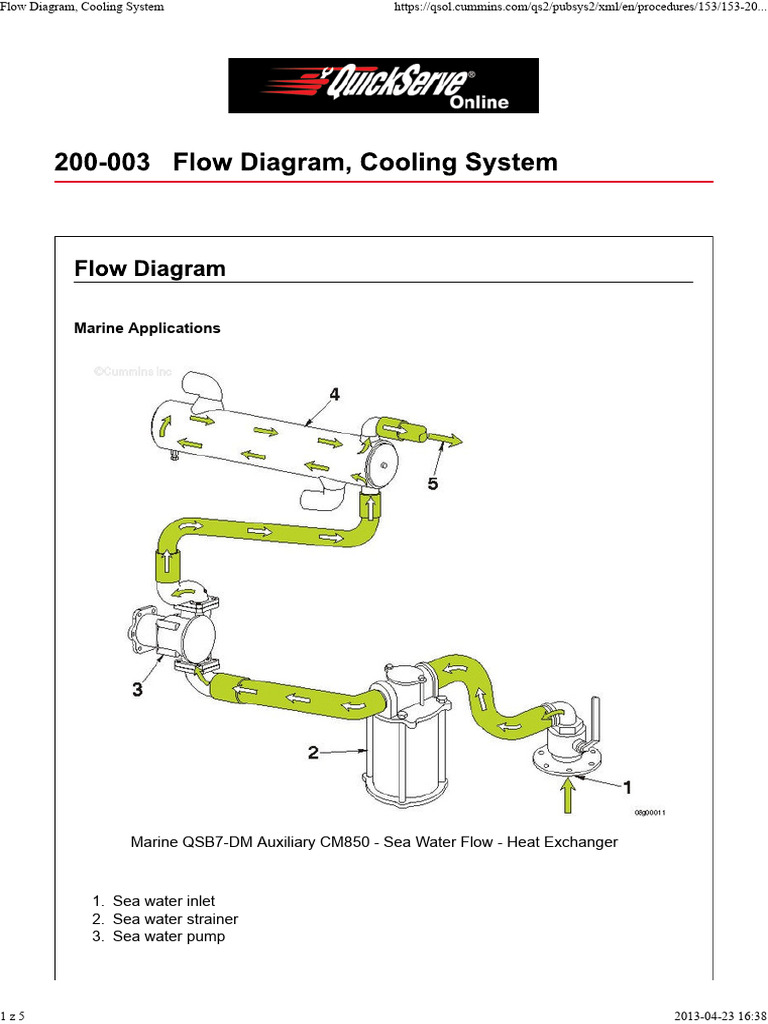 Flow Diagram, Cooling System

https://qsol.cummins.com/qs2/pubsys2/xml/en/procedures/153/153-20...

QuickServe® Online

200-003 Flow Diagram, Cooling System

Flow Diagram

Marine Applications

©Cummins Inc

4

5

3

2

1

08g00011

Marine QSB7-DM Auxiliary CM850 - Sea Water Flow - Heat Exchanger

1. Sea water inlet
2. Sea water strainer
3. Sea water pump

1 z 5

2013-04-23 16:38