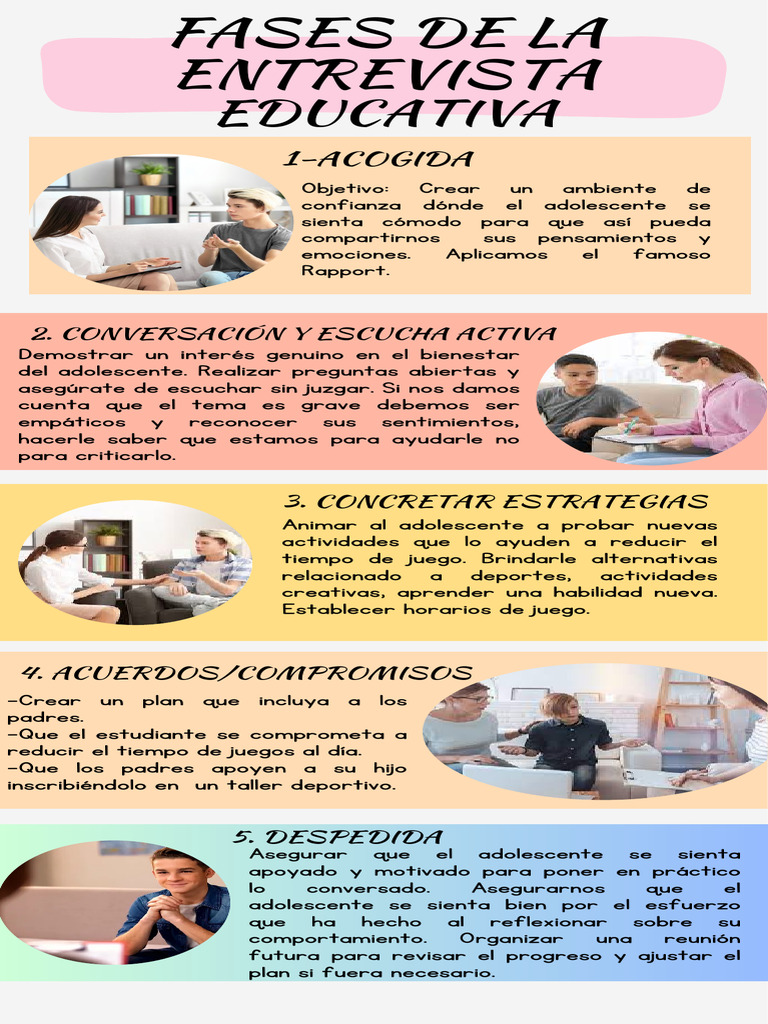 FASES DE LA ENTREVISTA EDUCATIVA

1-ACOGIDA

Objetivo: Crear un ambiente de confianza dónde el adolescente se sienta cómodo para que así pueda compartirnos sus pensamientos y emociones. Aplicamos el famoso Rapport.

2. CONVERSACIÓN Y ESCUCHA ACTIVA

Demostrar un interés genuino en el bienestar del adolescente. Realizar preguntas abiertas y asegúrate de escuchar sin juzgar. Si nos damos cuenta que el tema es grave debemos ser empáticos y reconocer sus sentimientos, hacerle saber que estamos para ayudarle no para criticarlo.

3. CONCRETAR ESTRATEGIAS

Animar al adolescente a probar nuevas actividades que lo ayuden a reducir el tiempo de juego. Brindarle alternativas relacionado a deportes, actividades creativas, aprender una habilidad nueva. Establecer horarios de juego.

4. ACUERDOS/COMPROMISOS

-Crear un plan que incluya a los padres.
-Que el estudiante se comprometa a reducir el tiempo de juegos al día.
-Que los padres apoyen a su hijo inscribiéndolo en un taller deportivo.

5. DESPEDIDA

Asegurar que el adolescente se sienta apoyado y motivado para poner en práctico lo conversado. Asegurarnos que el adolescente se sienta bien por el esfuerzo que ha hecho al reflexionar sobre su comportamiento. Organizar una reunión futura para revisar el progreso y ajustar el plan si fuera necesario.