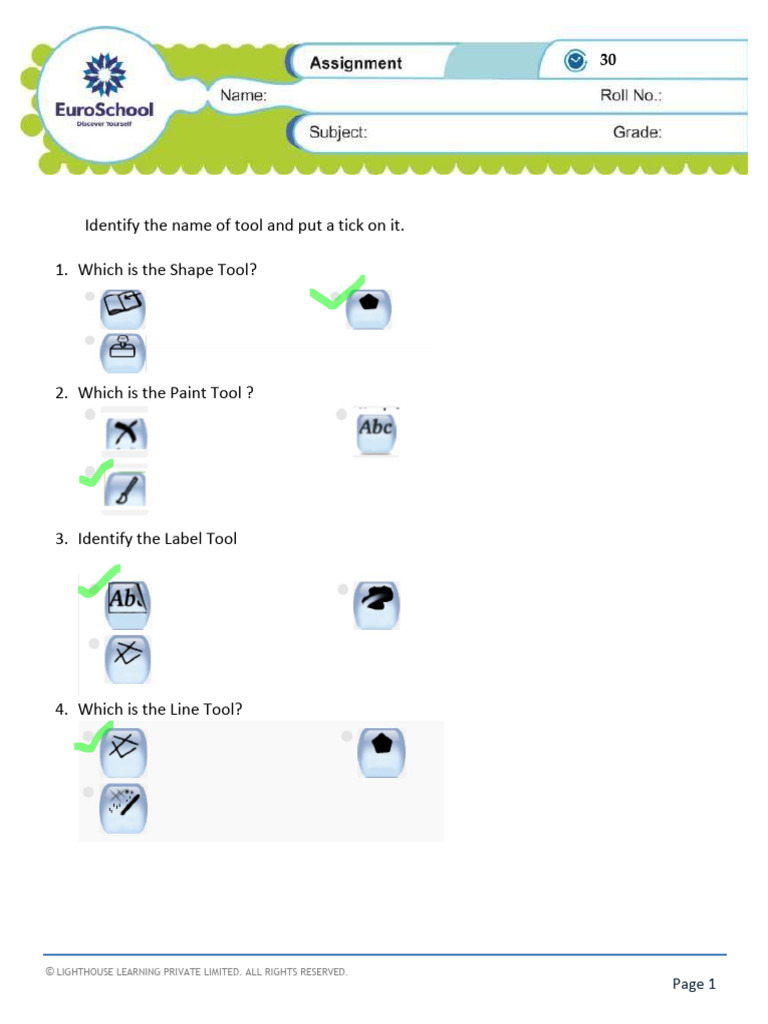 EuroSchool
Discover Yourself

Assignment

30

Name:

Roll No.:

Subject:

Grade:

Identify the name of tool and put a tick on it.

1. Which is the Shape Tool?

2. Which is the Paint Tool ?

Abc

3. Identify the Label Tool

Ab

4. Which is the Line Tool?

© LIGHTHOUSE LEARNING PRIVATE LIMITED. ALL RIGHTS RESERVED.

Page 1