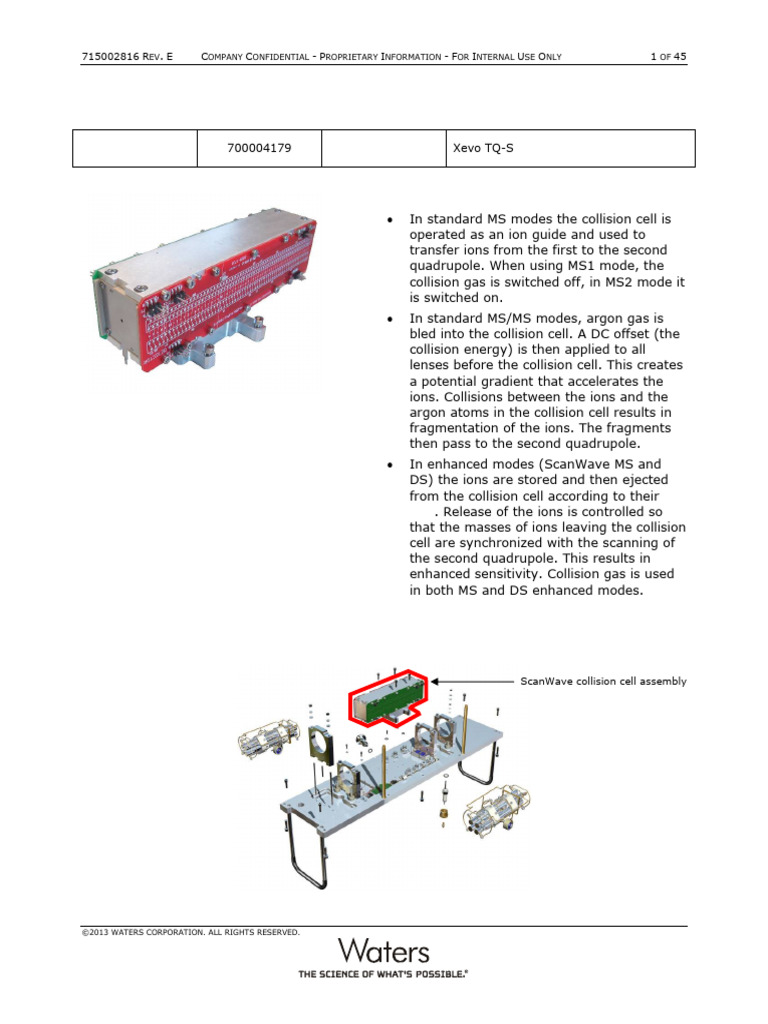 715002816 REV. E COMPANY CONFIDENTIAL - PROPRIETARY INFORMATION - FOR INTERNAL USE ONLY 1 OF 45

| | 700004179 | | Xevo TQ-S |
|---|---|---|---|

• In standard MS modes the collision cell is operated as an ion guide and used to transfer ions from the first to the second quadrupole. When using MS1 mode, the collision gas is switched off, in MS2 mode it is switched on.

• In standard MS/MS modes, argon gas is bled into the collision cell. A DC offset (the collision energy) is then applied to all lenses before the collision cell. This creates a potential gradient that accelerates the ions. Collisions between the ions and the argon atoms in the collision cell results in fragmentation of the ions. The fragments then pass to the second quadrupole.

• In enhanced modes (ScanWave MS and DS) the ions are stored and then ejected from the collision cell according to their . Release of the ions is controlled so that the masses of ions leaving the collision cell are synchronized with the scanning of the second quadrupole. This results in enhanced sensitivity. Collision gas is used in both MS and DS enhanced modes.

ScanWave collision cell assembly

©2013 WATERS CORPORATION. ALL RIGHTS RESERVED.

Waters
THE SCIENCE OF WHAT'S POSSIBLE.®