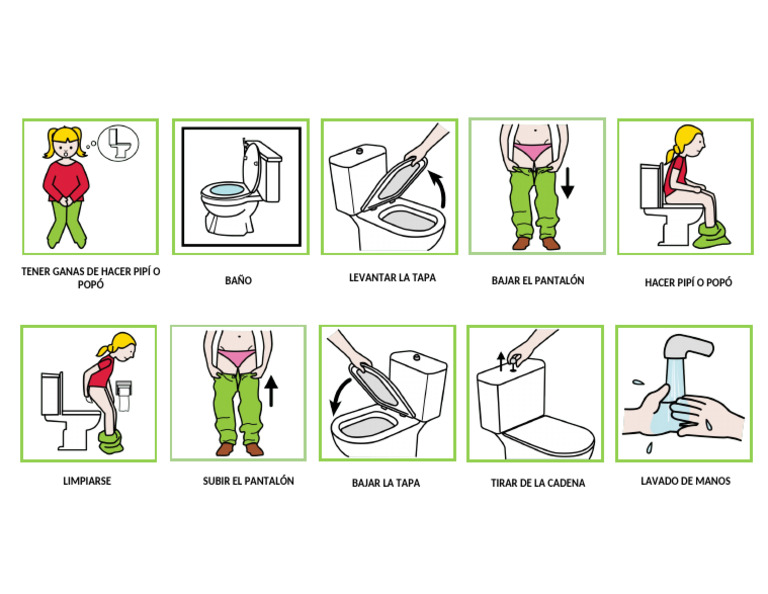 TENER GANAS DE HACER PIPÍ O POPÓ

BAÑO

LEVANTAR LA TAPA

BAJAR EL PANTALÓN

HACER PIPÍ O POPÓ

LIMPIARSE

SUBIR EL PANTALÓN

BAJAR LA TAPA

TIRAR DE LA CADENA

LAVADO DE MANOS