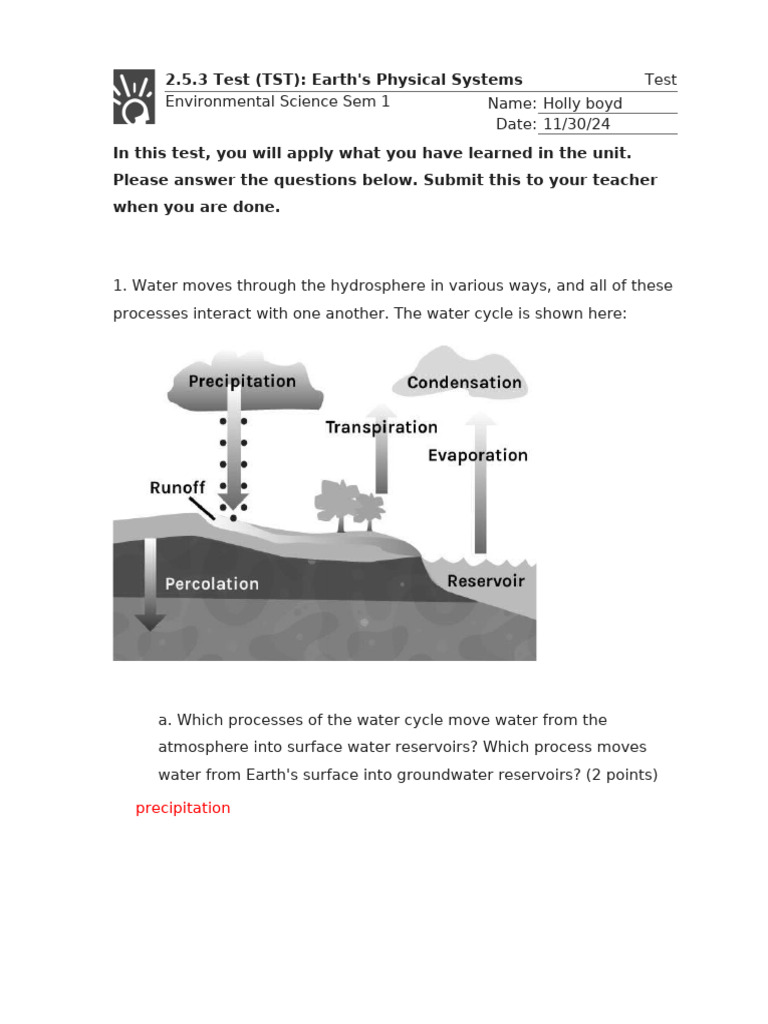 2.5.3 Test (TST): Earth's Physical Systems
Test

Environmental Science Sem 1
Name: Holly boyd
Date: 11/30/24

In this test, you will apply what you have learned in the unit. Please answer the questions below. Submit this to your teacher when you are done.

1. Water moves through the hydrosphere in various ways, and all of these processes interact with one another. The water cycle is shown here:

Precipitation
Condensation
Transpiration
Evaporation
Runoff
Percolation
Reservoir

a. Which processes of the water cycle move water from the atmosphere into surface water reservoirs? Which process moves water from Earth's surface into groundwater reservoirs? (2 points)

precipitation