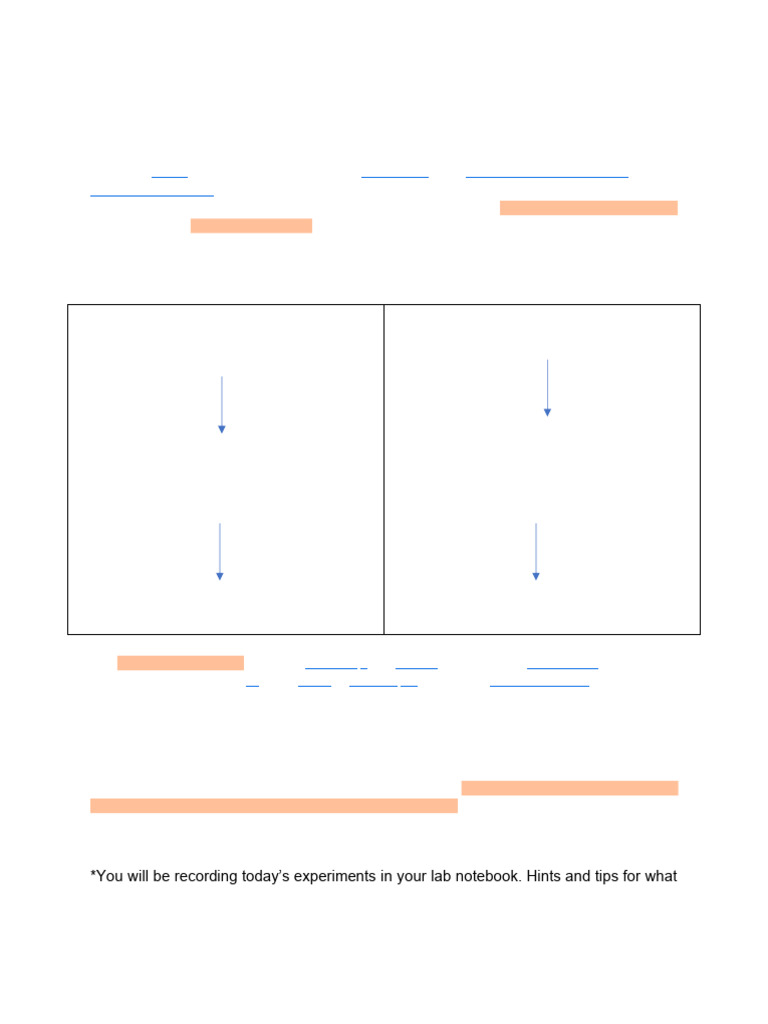 *You will be recording today's experiments in your lab notebook. Hints and tips for what