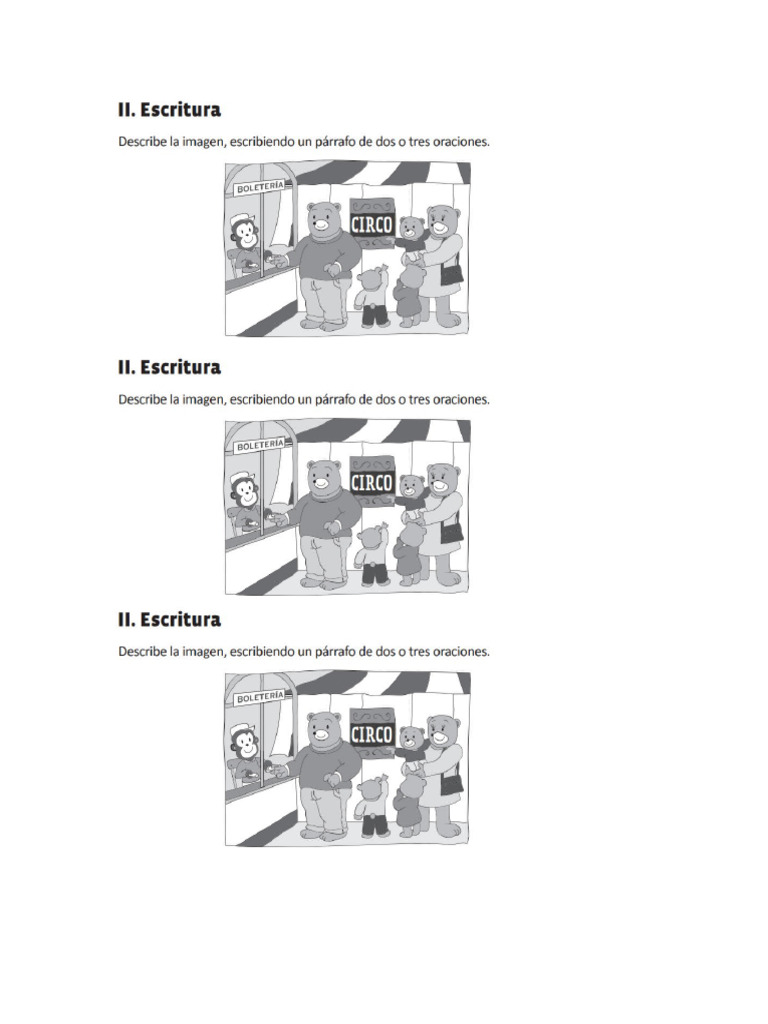 II. Escritura

Describe la imagen, escribiendo un párrafo de dos o tres oraciones.

BOLETERÍA

CIRCO

II. Escritura

Describe la imagen, escribiendo un párrafo de dos o tres oraciones.

BOLETERÍA

CIRCO

II. Escritura

Describe la imagen, escribiendo un párrafo de dos o tres oraciones.

BOLETERÍA

CIRCO