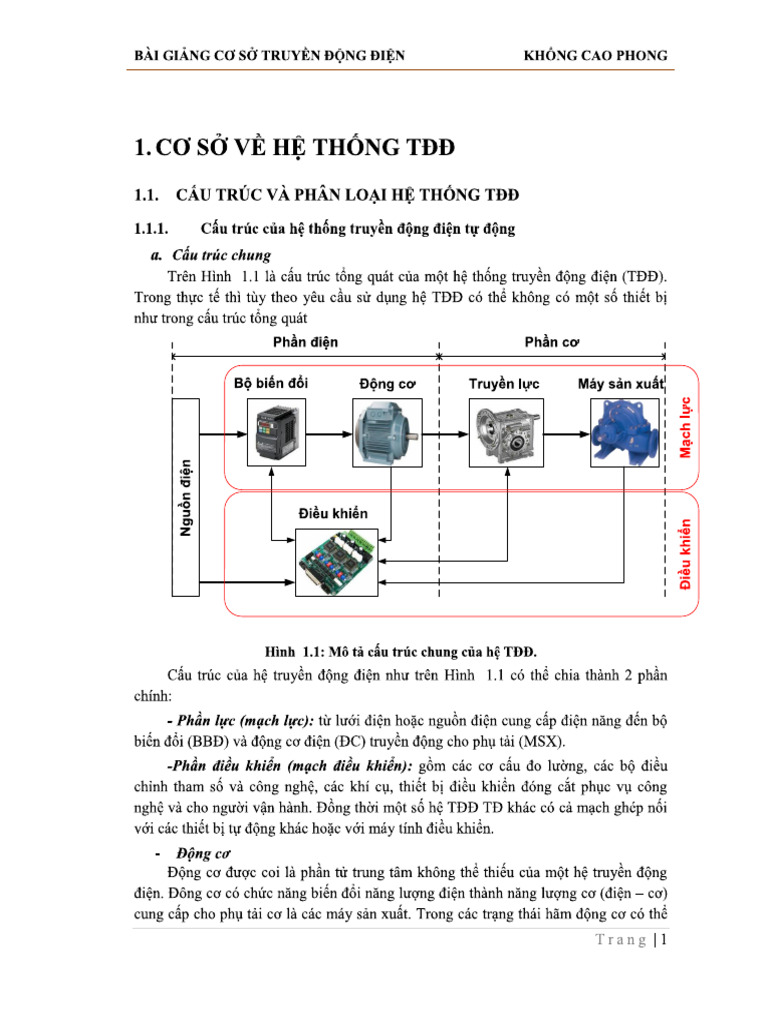 BÀI GIẢNG CƠ SỞ TRUYỀN ĐỘNG ĐIỆN KHỔNG CAO PHONG

1. CƠ SỞ VỀ HỆ THỐNG TĐĐ

1.1. CẤU TRÚC VÀ PHÂN LOẠI HỆ THỐNG TĐĐ

1.1.1. Cấu trúc của hệ thống truyền động điện tự động

a. Cấu trúc chung

Trên Hình 1.1 là cấu trúc tổng quát của một hệ thống truyền động điện (TĐĐ). Trong thực tế thì tùy theo yêu cầu sử dụng hệ TĐĐ có thể không có một số thiết bị như trong cấu trúc tổng quát

Phần điện
Phần cơ
Bộ biến đổi
Động cơ
Truyền lực
Máy sản xuất
Mạch lực
Nguồn điện
Điều khiển
Điều khiển

Hình 1.1: Mô tả cấu trúc chung của hệ TĐĐ.

Cấu trúc của hệ truyền động điện như trên Hình 1.1 có thể chia thành 2 phần chính:

- Phần lực (mạch lực): từ lưới điện hoặc nguồn điện cung cấp điện năng đến bộ biến đổi (BBĐ) và động cơ điện (ĐC) truyền động cho phụ tải (MSX).

-Phần điều khiển (mạch điều khiển): gồm các cơ cấu đo lường, các bộ điều chỉnh tham số và công nghệ, các khí cụ, thiết bị điều khiển đóng cắt phục vụ công nghệ và cho người vận hành. Đồng thời một số hệ TĐĐ TĐ khác có cả mạch ghép nối với các thiết bị tự động khác hoặc với máy tính điều khiển.

- Động cơ

Động cơ được coi là phần tử trung tâm không thể thiếu của một hệ truyền động điện. Động cơ có chức năng biến đổi năng lượng điện thành năng lượng cơ (điện – cơ) cung cấp cho phụ tải cơ là các máy sản xuất. Trong các trạng thái hãm động cơ có thể

Trang | 1