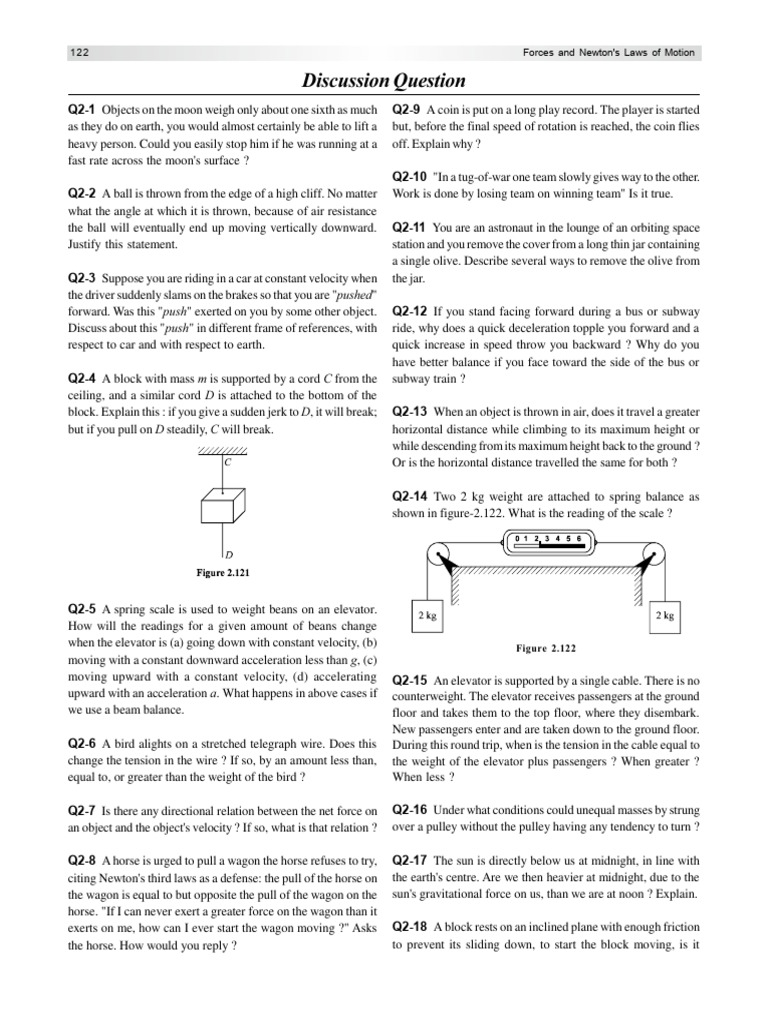 122

Forces and Newton's Laws of Motion

Discussion Question

Q2-1 Objects on the moon weigh only about one sixth as much as they do on earth, you would almost certainly be able to lift a heavy person. Could you easily stop him if he was running at a fast rate across the moon's surface ?

Q2-2 A ball is thrown from the edge of a high cliff. No matter what the angle at which it is thrown, because of air resistance the ball will eventually end up moving vertically downward. Justify this statement.

Q2-3 Suppose you are riding in a car at constant velocity when the driver suddenly slams on the brakes so that you are "pushed" forward. Was this "push" exerted on you by some other object. Discuss about this "push" in different frame of references, with respect to car and with respect to earth.

Q2-4 A block with mass $m$ is supported by a cord $C$ from the ceiling, and a similar cord $D$ is attached to the bottom of the block. Explain this : if you give a sudden jerk to $D$, it will break; but if you pull on $D$ steadily, $C$ will break.

C

D

Figure 2.121

Q2-5 A spring scale is used to weight beans on an elevator. How will the readings for a given amount of beans change when the elevator is (a) going down with constant velocity, (b) moving with a constant downward acceleration less than $g$, (c) moving upward with a constant velocity, (d) accelerating upward with an acceleration $a$. What happens in above cases if we use a beam balance.

Q2-6 A bird alights on a stretched telegraph wire. Does this change the tension in the wire ? If so, by an amount less than, equal to, or greater than the weight of the bird ?

Q2-7 Is there any directional relation between the net force on an object and the object's velocity ? If so, what is that relation ?

Q2-8 A horse is urged to pull a wagon the horse refuses to try, citing Newton's third laws as a defense: the pull of the horse on the wagon is equal to but opposite the pull of the wagon on the horse. "If I can never exert a greater force on the wagon than it exerts on me, how can I ever start the wagon moving ?" Asks the horse. How would you reply ?

Q2-9 A coin is put on a long play record. The player is started but, before the final speed of rotation is reached, the coin flies off. Explain why ?

Q2-10 "In a tug-of-war one team slowly gives way to the other. Work is done by losing team on winning team" Is it true.

Q2-11 You are an astronaut in the lounge of an orbiting space station and you remove the cover from a long thin jar containing a single olive. Describe several ways to remove the olive from the jar.

Q2-12 If you stand facing forward during a bus or subway ride, why does a quick deceleration topple you forward and a quick increase in speed throw you backward ? Why do you have better balance if you face toward the side of the bus or subway train ?

Q2-13 When an object is thrown in air, does it travel a greater horizontal distance while climbing to its maximum height or while descending from its maximum height back to the ground ? Or is the horizontal distance travelled the same for both ?

Q2-14 Two 2 kg weight are attached to spring balance as shown in figure-2.122. What is the reading of the scale ?

0 1 2 3 4 5 6

2 kg

2 kg

Figure 2.122

Q2-15 An elevator is supported by a single cable. There is no counterweight. The elevator receives passengers at the ground floor and takes them to the top floor, where they disembark. New passengers enter and are taken down to the ground floor. During this round trip, when is the tension in the cable equal to the weight of the elevator plus passengers ? When greater ? When less ?

Q2-16 Under what conditions could unequal masses by strung over a pulley without the pulley having any tendency to turn ?

Q2-17 The sun is directly below us at midnight, in line with the earth's centre. Are we then heavier at midnight, due to the sun's gravitational force on us, than we are at noon ? Explain.

Q2-18 A block rests on an inclined plane with enough friction to prevent its sliding down, to start the block moving, is it