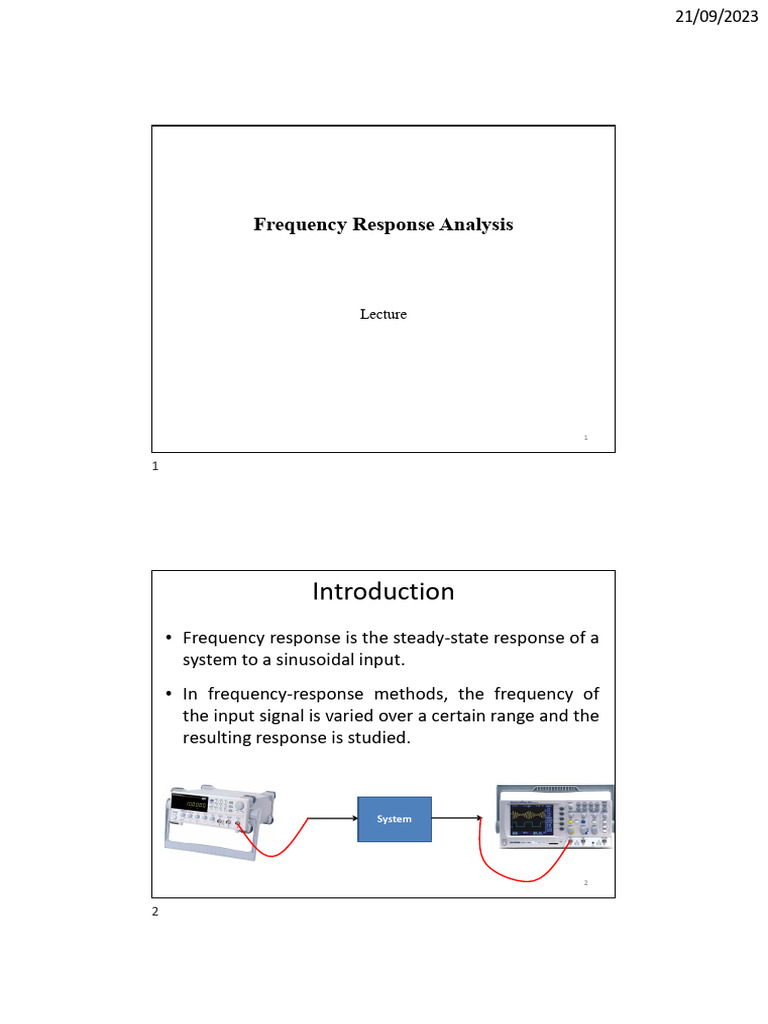 21/09/2023

Frequency Response Analysis

Lecture

1

1

Introduction

• Frequency response is the steady-state response of a system to a sinusoidal input.

• In frequency-response methods, the frequency of the input signal is varied over a certain range and the resulting response is studied.

System

2

2