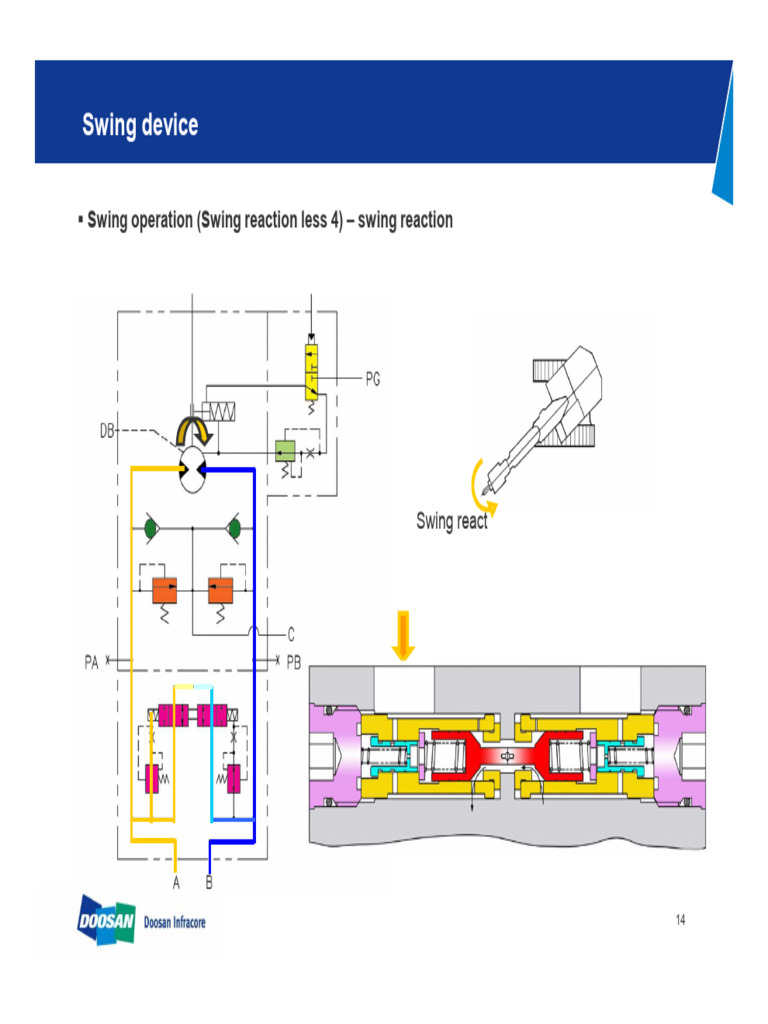 Swing device

▪ Swing operation (Swing reaction less 4) – swing reaction

PG

DB

Swing react

C

PA

PB

A

B

DOOSAN Doosan Infracore

14