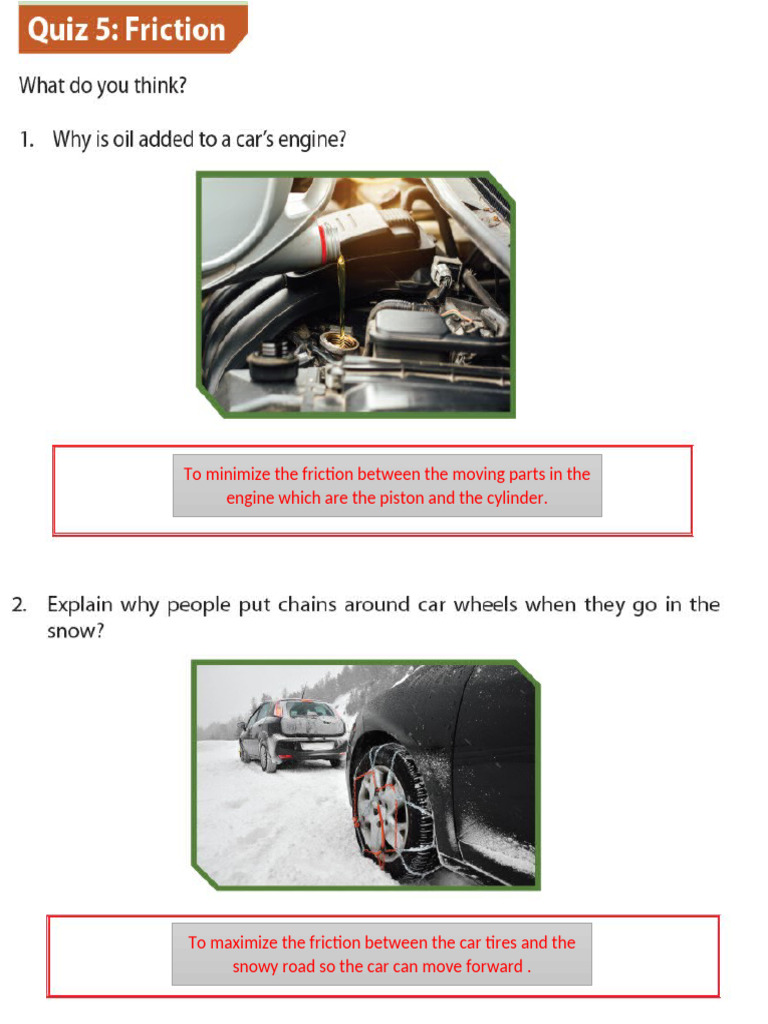 Quiz 5: Friction

What do you think?

1. Why is oil added to a car's engine?

To minimize the friction between the moving parts in the engine which are the piston and the cylinder.

2. Explain why people put chains around car wheels when they go in the snow?

To maximize the friction between the car tires and the snowy road so the car can move forward .