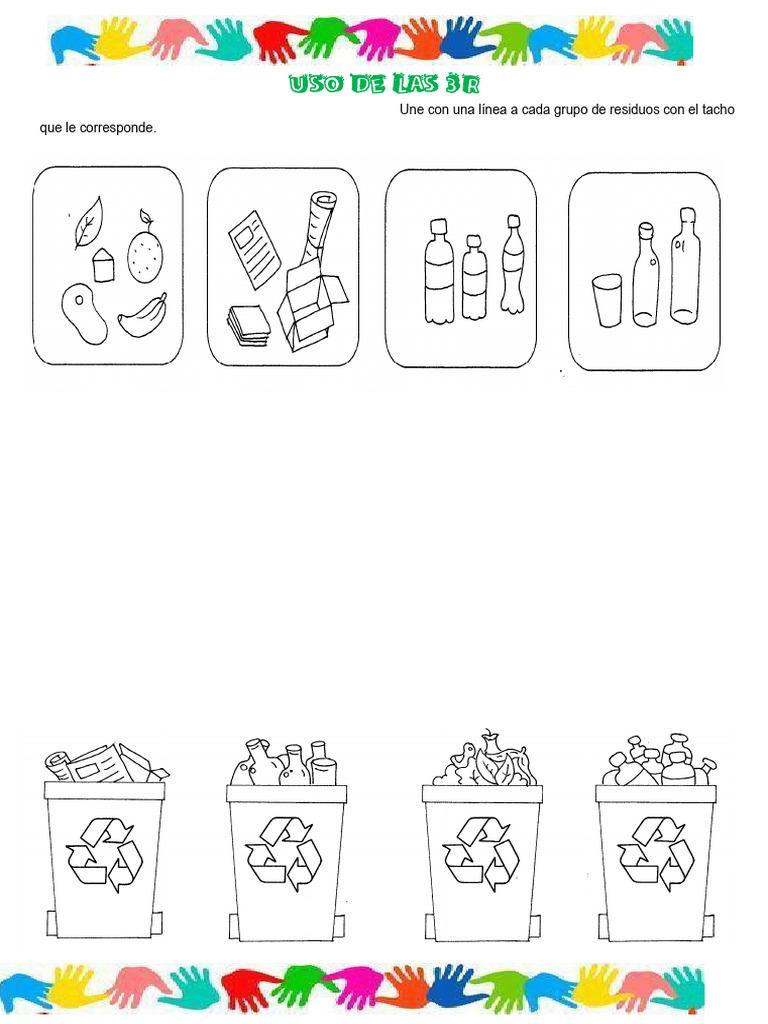 USO DE LAS 3R

Une con una línea a cada grupo de residuos con el tacho que le corresponde.