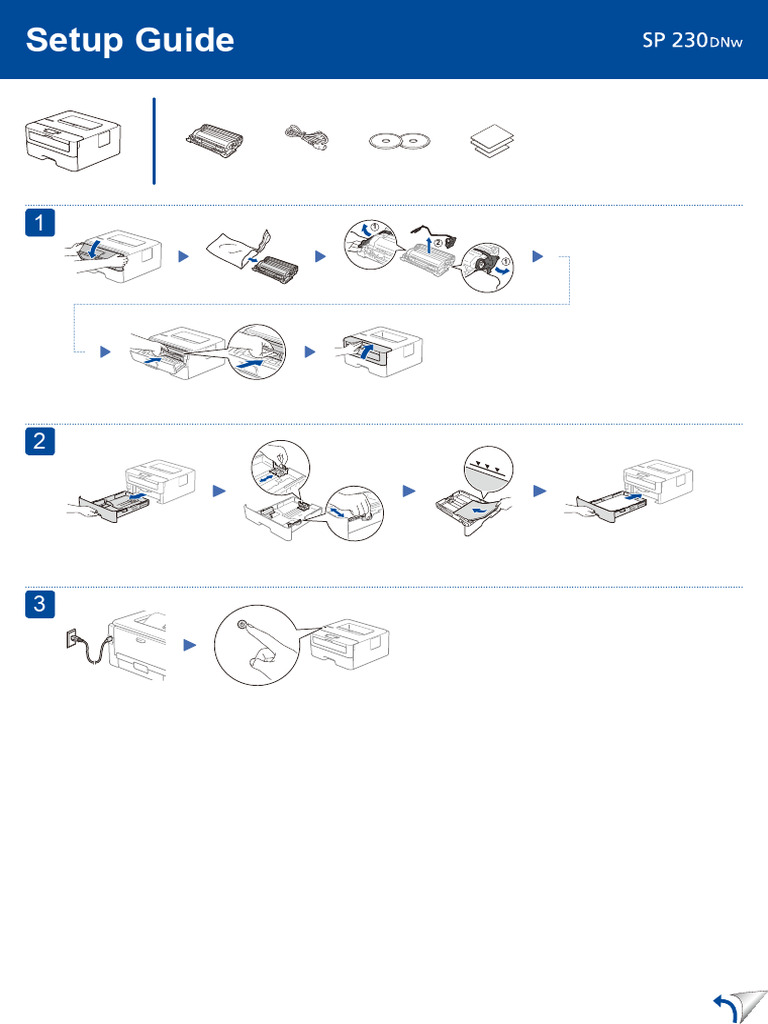 Setup Guide

SP 230DNw

1

①

②

①

2

1

3