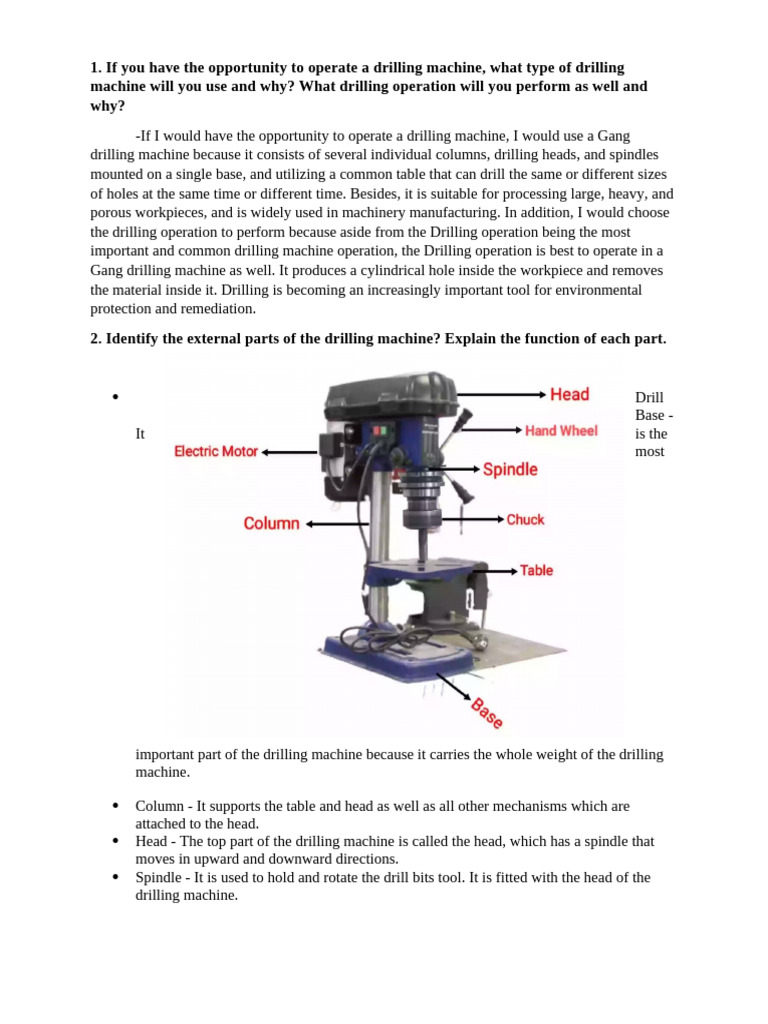 **1. If you have the opportunity to operate a drilling machine, what type of drilling machine will you use and why? What drilling operation will you perform as well and why?**

-If I would have the opportunity to operate a drilling machine, I would use a Gang drilling machine because it consists of several individual columns, drilling heads, and spindles mounted on a single base, and utilizing a common table that can drill the same or different sizes of holes at the same time or different time. Besides, it is suitable for processing large, heavy, and porous workpieces, and is widely used in machinery manufacturing. In addition, I would choose the drilling operation to perform because aside from the Drilling operation being the most important and common drilling machine operation, the Drilling operation is best to operate in a Gang drilling machine as well. It produces a cylindrical hole inside the workpiece and removes the material inside it. Drilling is becoming an increasingly important tool for environmental protection and remediation.

**2. Identify the external parts of the drilling machine? Explain the function of each part.**

• Drill Base - It is the most

Head
Hand Wheel
Electric Motor
Spindle
Column
Chuck
Table
Base

important part of the drilling machine because it carries the whole weight of the drilling machine.

• Column - It supports the table and head as well as all other mechanisms which are attached to the head.
• Head - The top part of the drilling machine is called the head, which has a spindle that moves in upward and downward directions.
• Spindle - It is used to hold and rotate the drill bits tool. It is fitted with the head of the drilling machine.