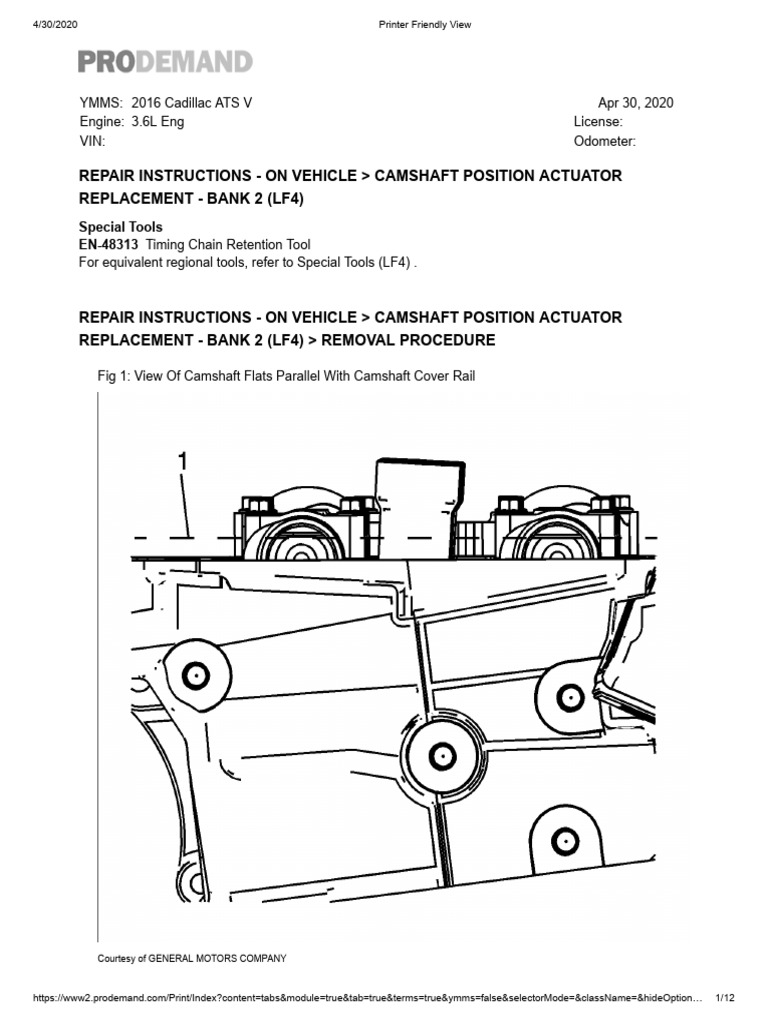 4/30/2020

Printer Friendly View

PRODEMAND

YMMS: 2016 Cadillac ATS V
Engine: 3.6L Eng
VIN:

Apr 30, 2020
License:
Odometer:

REPAIR INSTRUCTIONS - ON VEHICLE > CAMSHAFT POSITION ACTUATOR REPLACEMENT - BANK 2 (LF4)

Special Tools
EN-48313 Timing Chain Retention Tool
For equivalent regional tools, refer to Special Tools (LF4) .

REPAIR INSTRUCTIONS - ON VEHICLE > CAMSHAFT POSITION ACTUATOR REPLACEMENT - BANK 2 (LF4) > REMOVAL PROCEDURE

Fig 1: View Of Camshaft Flats Parallel With Camshaft Cover Rail

1

Courtesy of GENERAL MOTORS COMPANY

https://www2.prodemand.com/Print/Index?content=tabs&module=true&tab=true&terms=true&ymms=false&selectorMode=&className=&hideOption…

1/12