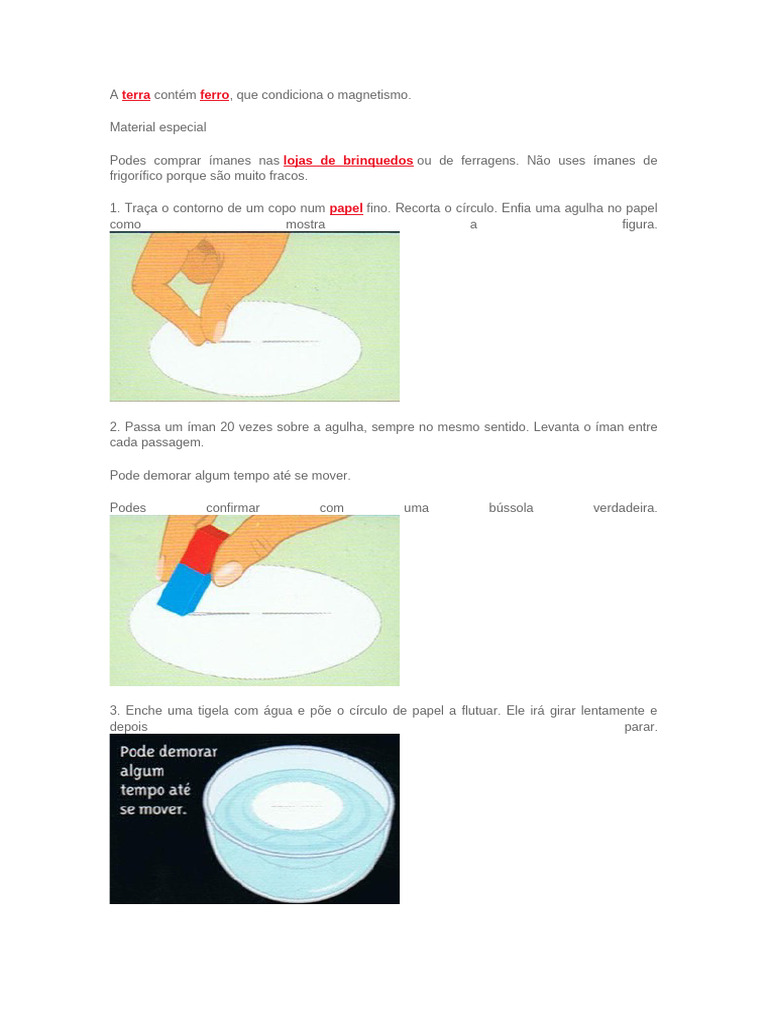 A terra contém ferro, que condiciona o magnetismo.

Material especial

Podes comprar ímanes nas lojas de brinquedos ou de ferragens. Não uses ímanes de frigorífico porque são muito fracos.

1. Traça o contorno de um copo num papel fino. Recorta o círculo. Enfia uma agulha no papel como mostra a figura.

2. Passa um íman 20 vezes sobre a agulha, sempre no mesmo sentido. Levanta o íman entre cada passagem.

Pode demorar algum tempo até se mover.

Podes confirmar com uma bússola verdadeira.

3. Enche uma tigela com água e põe o círculo de papel a flutuar. Ele irá girar lentamente e depois parar.

Pode demorar algum tempo até se mover.