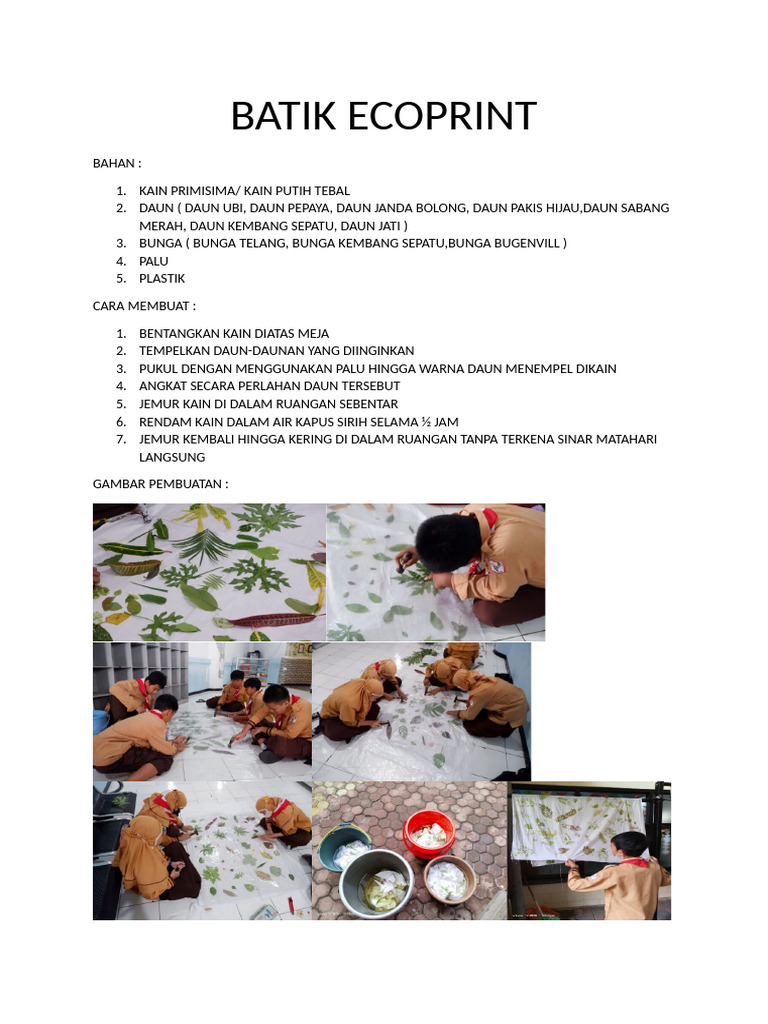 BATIK ECOPRINT

BAHAN :

1. KAIN PRIMISIMA/ KAIN PUTIH TEBAL
2. DAUN ( DAUN UBI, DAUN PEPAYA, DAUN JANDA BOLONG, DAUN PAKIS HIJAU,DAUN SABANG MERAH, DAUN KEMBANG SEPATU, DAUN JATI )
3. BUNGA ( BUNGA TELANG, BUNGA KEMBANG SEPATU,BUNGA BUGENVILL )
4. PALU
5. PLASTIK

CARA MEMBUAT :

1. BENTANGKAN KAIN DIATAS MEJA
2. TEMPELKAN DAUN-DAUNAN YANG DIINGINKAN
3. PUKUL DENGAN MENGGUNAKAN PALU HINGGA WARNA DAUN MENEMPEL DIKAIN
4. ANGKAT SECARA PERLAHAN DAUN TERSEBUT
5. JEMUR KAIN DI DALAM RUANGAN SEBENTAR
6. RENDAM KAIN DALAM AIR KAPUS SIRIH SELAMA ½ JAM
7. JEMUR KEMBALI HINGGA KERING DI DALAM RUANGAN TANPA TERKENA SINAR MATAHARI LANGSUNG

GAMBAR PEMBUATAN :