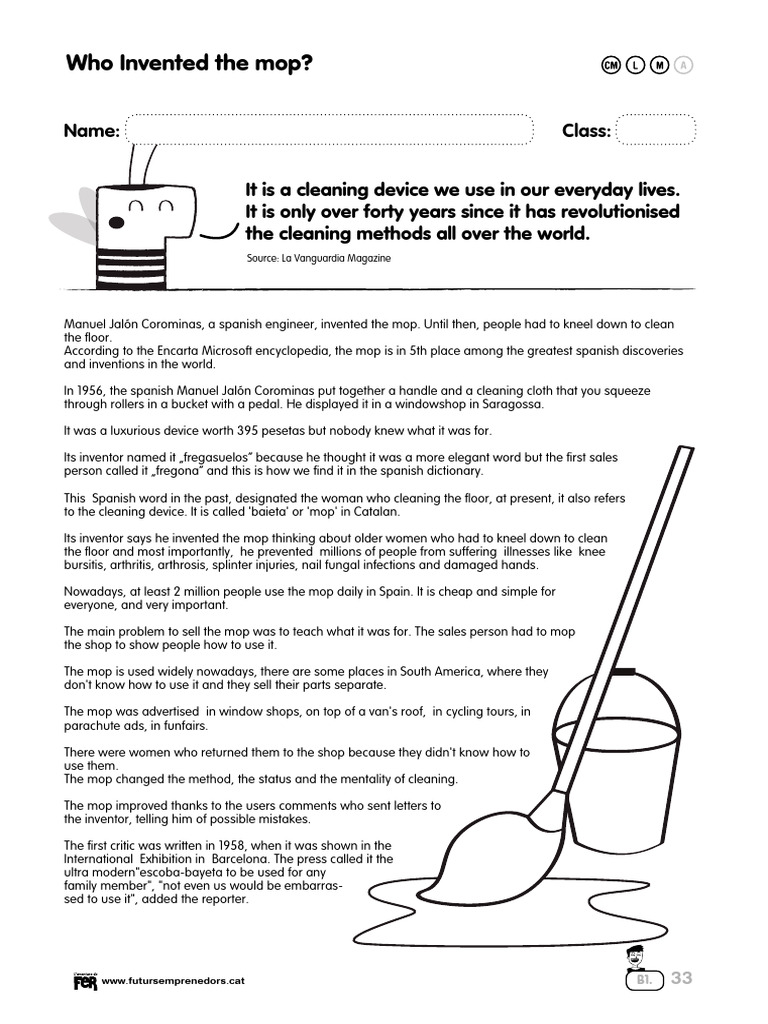 Who Invented the mop?

CM L M A

Name:

Class:

It is a cleaning device we use in our everyday lives. It is only over forty years since it has revolutionised the cleaning methods all over the world.

Source: La Vanguardia Magazine

Manuel Jalón Corominas, a spanish engineer, invented the mop. Until then, people had to kneel down to clean the floor.
According to the Encarta Microsoft encyclopedia, the mop is in 5th place among the greatest spanish discoveries and inventions in the world.

In 1956, the spanish Manuel Jalón Corominas put together a handle and a cleaning cloth that you squeeze through rollers in a bucket with a pedal. He displayed it in a windowshop in Saragossa.

It was a luxurious device worth 395 pesetas but nobody knew what it was for.

Its inventor named it „fregasuelos" because he thought it was a more elegant word but the first sales person called it „fregona" and this is how we find it in the spanish dictionary.

This Spanish word in the past, designated the woman who cleaning the floor, at present, it also refers to the cleaning device. It is called 'baieta' or 'mop' in Catalan.

Its inventor says he invented the mop thinking about older women who had to kneel down to clean the floor and most importantly, he prevented millions of people from suffering illnesses like knee bursitis, arthritis, arthrosis, splinter injuries, nail fungal infections and damaged hands.

Nowadays, at least 2 million people use the mop daily in Spain. It is cheap and simple for everyone, and very important.

The main problem to sell the mop was to teach what it was for. The sales person had to mop the shop to show people how to use it.

The mop is used widely nowadays, there are some places in South America, where they don't know how to use it and they sell their parts separate.

The mop was advertised in window shops, on top of a van's roof, in cycling tours, in parachute ads, in funfairs.

There were women who returned them to the shop because they didn't know how to use them.
The mop changed the method, the status and the mentality of cleaning.

The mop improved thanks to the users comments who sent letters to the inventor, telling him of possible mistakes.

The first critic was written in 1958, when it was shown in the International Exhibition in Barcelona. The press called it the ultra modern"escoba-bayeta to be used for any family member", "not even us would be embarrassed to use it", added the reporter.

FER www.futursemprenedors.cat

B1. 33