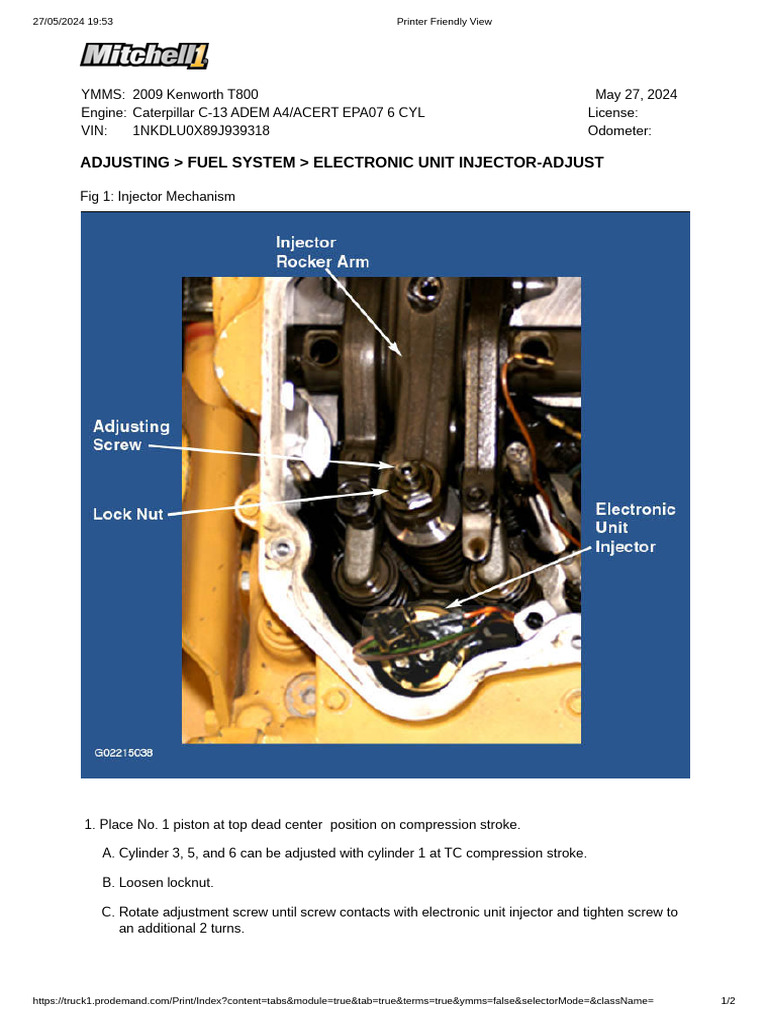 27/05/2024 19:53

Printer Friendly View

Mitchell1

YMMS: 2009 Kenworth T800
Engine: Caterpillar C-13 ADEM A4/ACERT EPA07 6 CYL
VIN: 1NKDLU0X89J939318

May 27, 2024
License:
Odometer:

ADJUSTING > FUEL SYSTEM > ELECTRONIC UNIT INJECTOR-ADJUST

Fig 1: Injector Mechanism

Injector Rocker Arm

Adjusting Screw

Lock Nut

Electronic Unit Injector

G02215038

1. Place No. 1 piston at top dead center position on compression stroke.

A. Cylinder 3, 5, and 6 can be adjusted with cylinder 1 at TC compression stroke.

B. Loosen locknut.

C. Rotate adjustment screw until screw contacts with electronic unit injector and tighten screw to an additional 2 turns.

https://truck1.prodemand.com/Print/Index?content=tabs&module=true&tab=true&terms=true&ymms=false&selectorMode=&className=

1/2