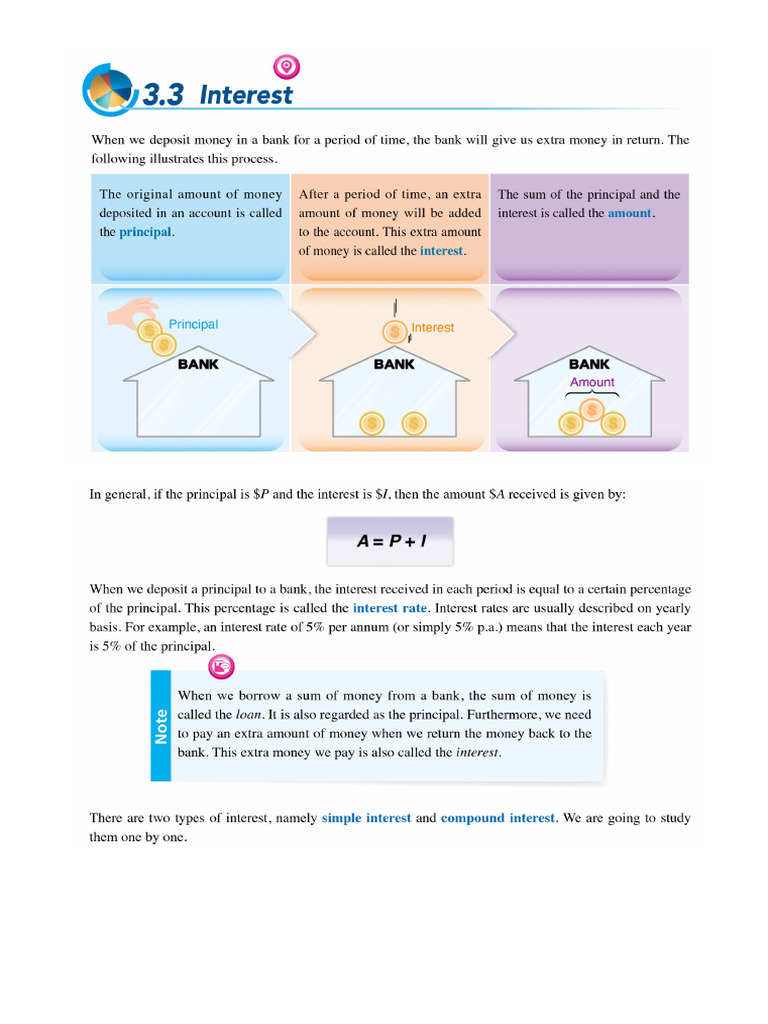 3.3 Interest

When we deposit money in a bank for a period of time, the bank will give us extra money in return. The following illustrates this process.

The original amount of money deposited in an account is called the principal.

After a period of time, an extra amount of money will be added to the account. This extra amount of money is called the interest.

The sum of the principal and the interest is called the amount.

Principal

BANK

Interest

BANK

BANK

Amount

In general, if the principal is \$$P$ and the interest is \$$I$, then the amount \$$A$ received is given by:

$A = P + I$

When we deposit a principal to a bank, the interest received in each period is equal to a certain percentage of the principal. This percentage is called the interest rate. Interest rates are usually described on yearly basis. For example, an interest rate of 5% per annum (or simply 5% p.a.) means that the interest each year is 5% of the principal.

Note

When we borrow a sum of money from a bank, the sum of money is called the loan. It is also regarded as the principal. Furthermore, we need to pay an extra amount of money when we return the money back to the bank. This extra money we pay is also called the interest.

There are two types of interest, namely simple interest and compound interest. We are going to study them one by one.