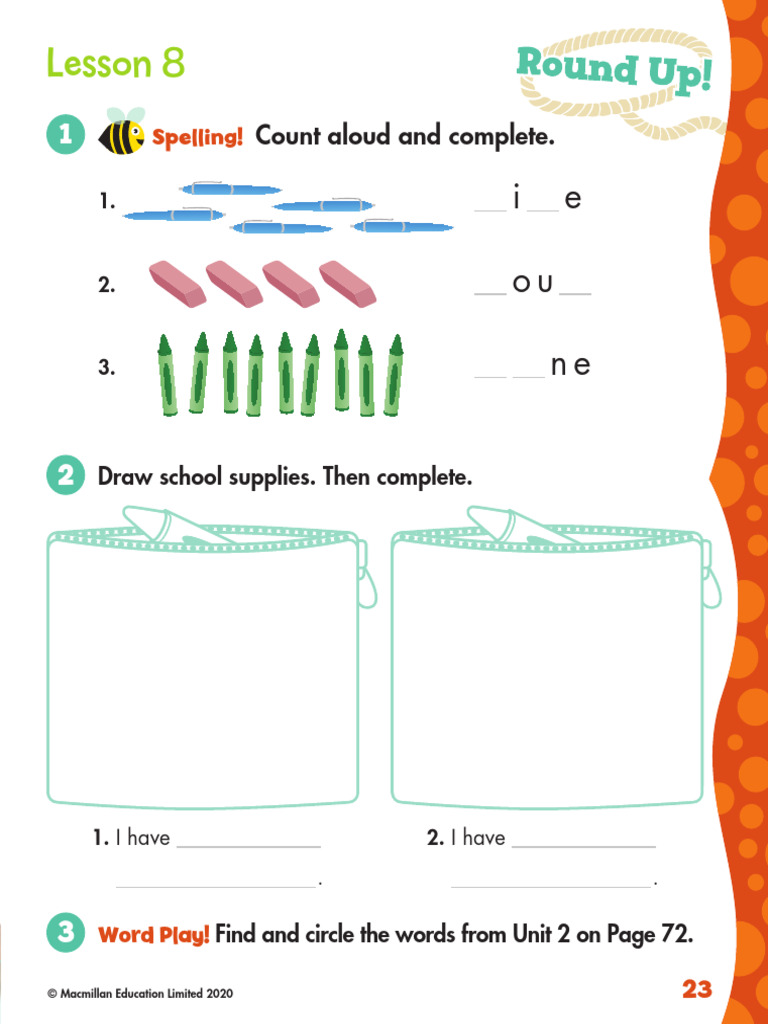 Lesson 8

Round Up!

1 Spelling! Count aloud and complete.

1. __ i __ e

2. __ o u __

3. __ __ n e

2 Draw school supplies. Then complete.

1. I have ______________ ______________.

2. I have ______________ ______________.

3 Word Play! Find and circle the words from Unit 2 on Page 72.

© Macmillan Education Limited 2020

23