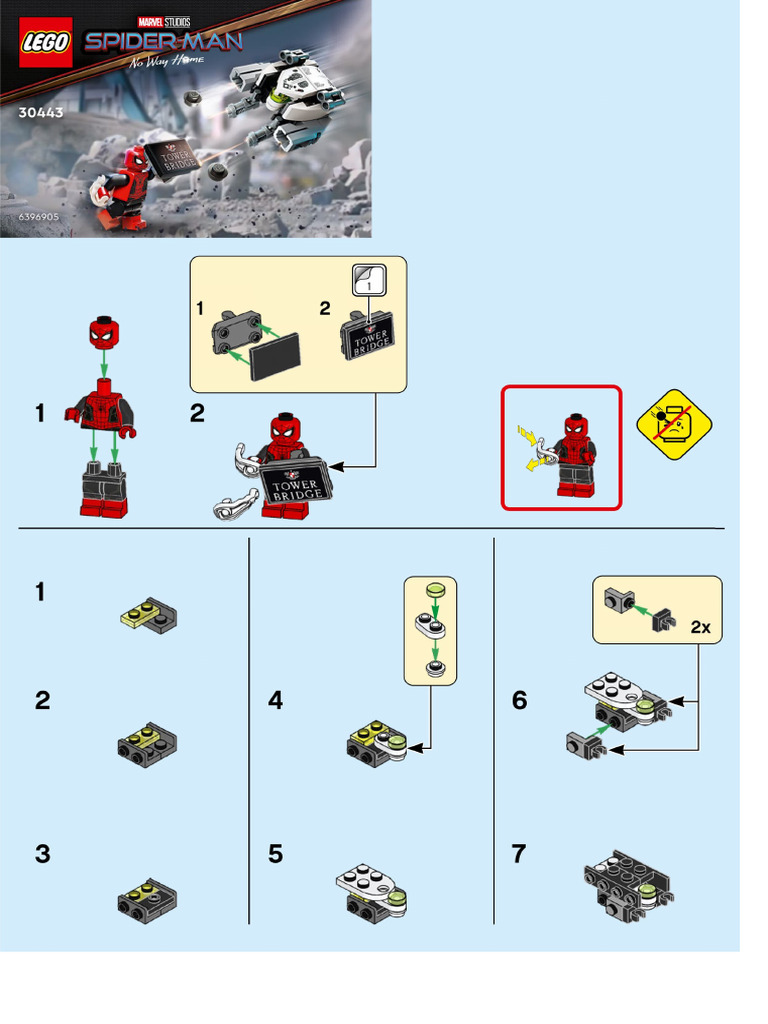 LEGO
MARVEL STUDIOS
SPIDER-MAN
No Way Home
30443
TOWER BRIDGE
6396905

1

1
2
1
TOWER BRIDGE

2
TOWER BRIDGE

1

2

3

4

5

2x

6

7