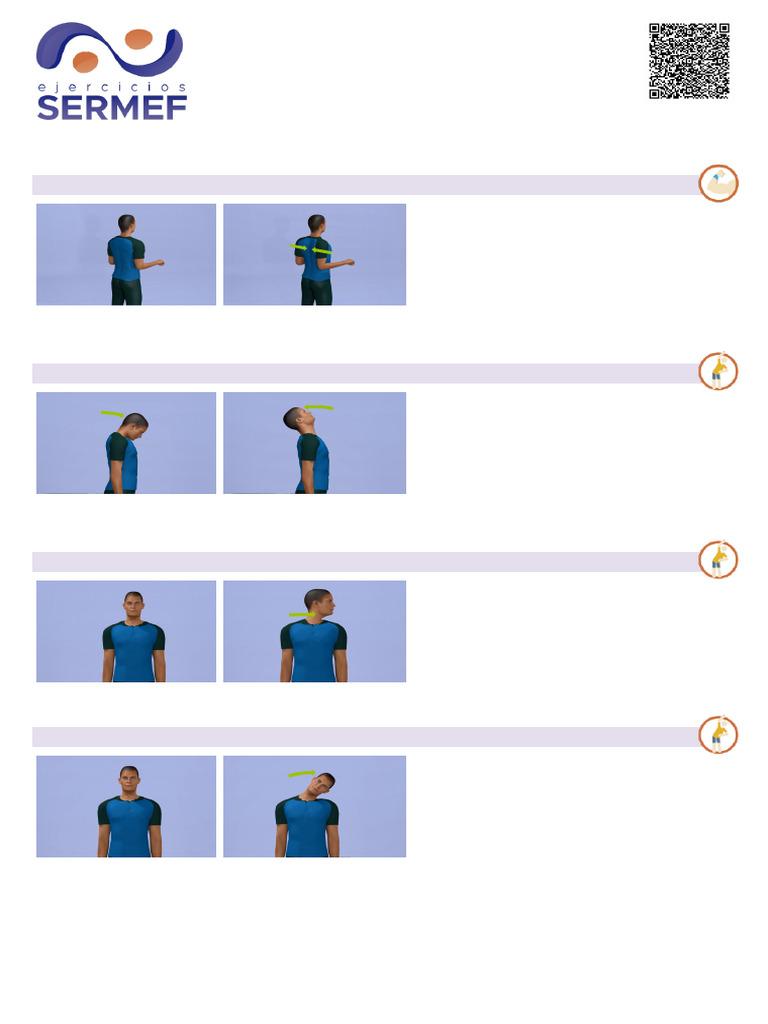 ejercicios
SERMEF