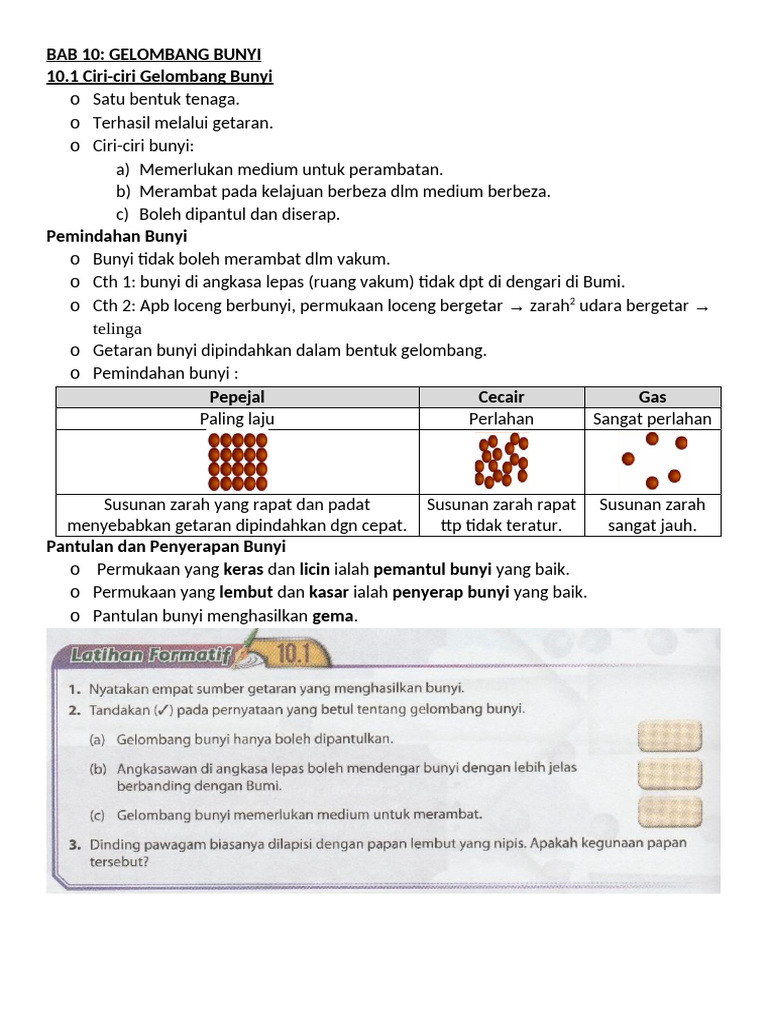 BAB 10: GELOMBANG BUNYI
10.1 Ciri-ciri Gelombang Bunyi
o Satu bentuk tenaga.
o Terhasil melalui getaran.
o Ciri-ciri bunyi:
a) Memerlukan medium untuk perambatan.
b) Merambat pada kelajuan berbeza dlm medium berbeza.
c) Boleh dipantul dan diserap.

Pemindahan Bunyi
o Bunyi tidak boleh merambat dlm vakum.
o Cth 1: bunyi di angkasa lepas (ruang vakum) tidak dpt di dengari di Bumi.
o Cth 2: Apb loceng berbunyi, permukaan loceng bergetar → zarah$^2$ udara bergetar → telinga
o Getaran bunyi dipindahkan dalam bentuk gelombang.
o Pemindahan bunyi :

| Pepejal | Cecair | Gas |
|---|---|---|
| Paling laju | Perlahan | Sangat perlahan |
| | | |
| Susunan zarah yang rapat dan padat menyebabkan getaran dipindahkan dgn cepat. | Susunan zarah rapat ttp tidak teratur. | Susunan zarah sangat jauh. |

Pantulan dan Penyerapan Bunyi
o Permukaan yang keras dan licin ialah pemantul bunyi yang baik.
o Permukaan yang lembut dan kasar ialah penyerap bunyi yang baik.
o Pantulan bunyi menghasilkan gema.

Latihan Formatif 10.1
1. Nyatakan empat sumber getaran yang menghasilkan bunyi.
2. Tandakan (✓) pada pernyataan yang betul tentang gelombang bunyi.
(a) Gelombang bunyi hanya boleh dipantulkan.
(b) Angkasawan di angkasa lepas boleh mendengar bunyi dengan lebih jelas berbanding dengan Bumi.
(c) Gelombang bunyi memerlukan medium untuk merambat.
3. Dinding pawagam biasanya dilapisi dengan papan lembut yang nipis. Apakah kegunaan papan tersebut?