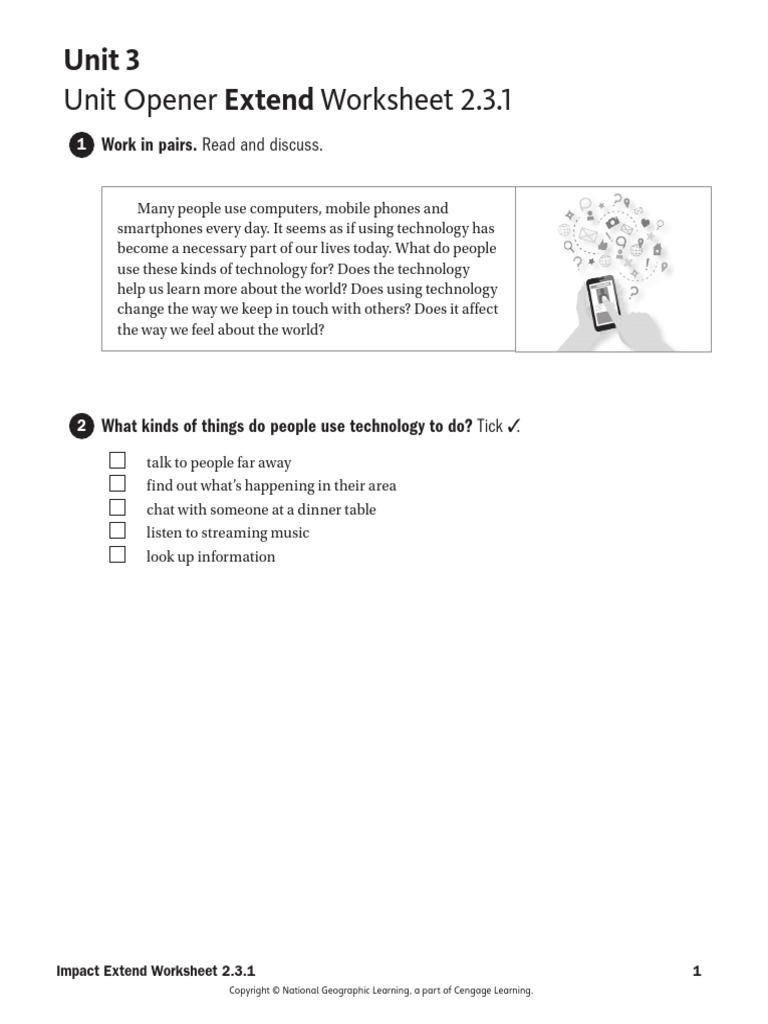 Unit 3
Unit Opener Extend Worksheet 2.3.1

1 Work in pairs. Read and discuss.

Many people use computers, mobile phones and smartphones every day. It seems as if using technology has become a necessary part of our lives today. What do people use these kinds of technology for? Does the technology help us learn more about the world? Does using technology change the way we keep in touch with others? Does it affect the way we feel about the world?

2 What kinds of things do people use technology to do? Tick ✓.

☐ talk to people far away
☐ find out what's happening in their area
☐ chat with someone at a dinner table
☐ listen to streaming music
☐ look up information

Impact Extend Worksheet 2.3.1 1
Copyright © National Geographic Learning, a part of Cengage Learning.