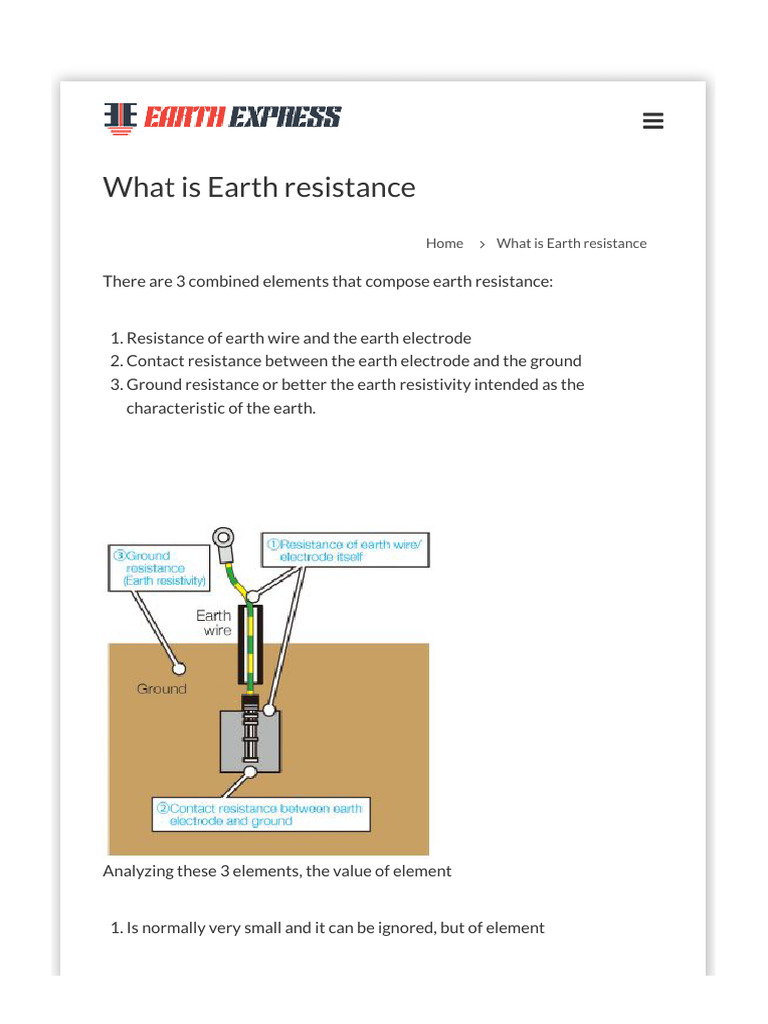 EARTH EXPRESS

What is Earth resistance

Home > What is Earth resistance

There are 3 combined elements that compose earth resistance:

1. Resistance of earth wire and the earth electrode
2. Contact resistance between the earth electrode and the ground
3. Ground resistance or better the earth resistivity intended as the characteristic of the earth.

③Ground resistance (Earth resistivity)

①Resistance of earth wire/ electrode itself

Earth wire

Ground

②Contact resistance between earth electrode and ground

Analyzing these 3 elements, the value of element

1. Is normally very small and it can be ignored, but of element