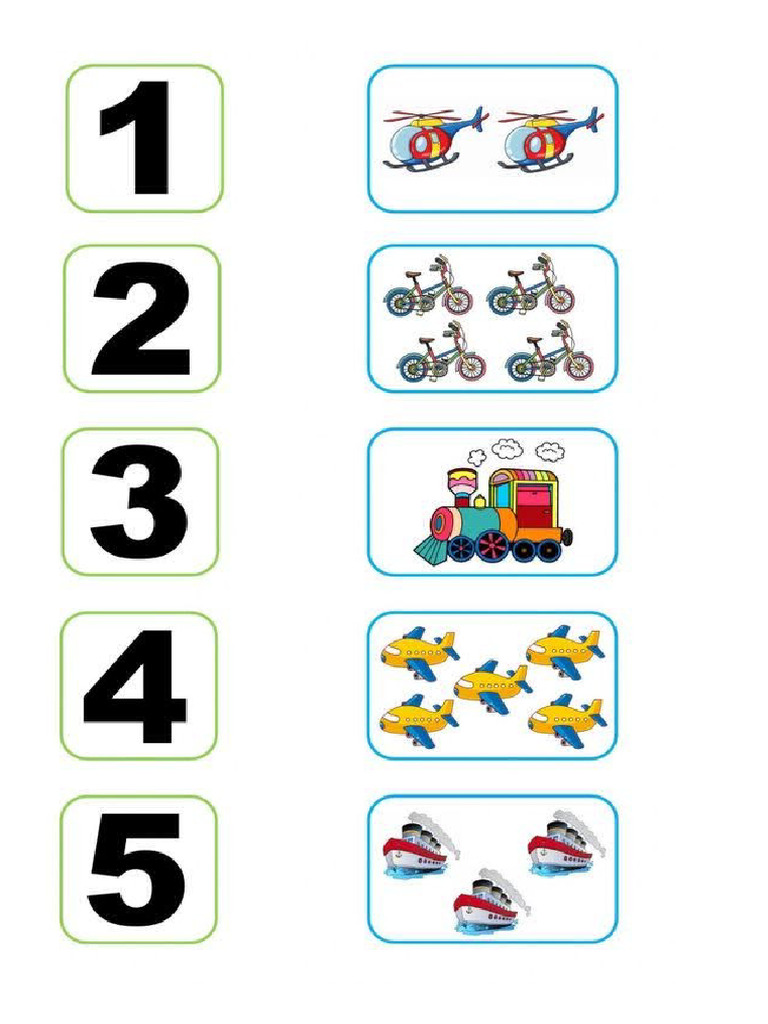 1

2

3

4

5