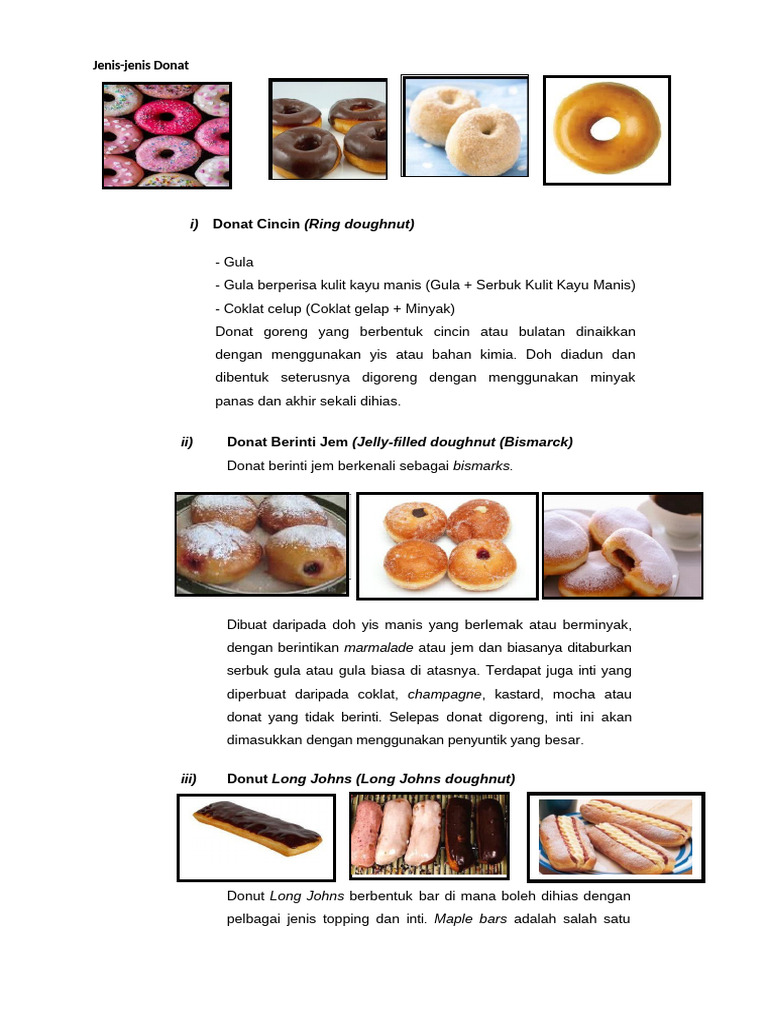 Jenis-jenis Donat

i) Donat Cincin (Ring doughnut)

- Gula
- Gula berperisa kulit kayu manis (Gula + Serbuk Kulit Kayu Manis)
- Coklat celup (Coklat gelap + Minyak)
Donat goreng yang berbentuk cincin atau bulatan dinaikkan dengan menggunakan yis atau bahan kimia. Doh diadun dan dibentuk seterusnya digoreng dengan menggunakan minyak panas dan akhir sekali dihias.

ii) Donat Berinti Jem (Jelly-filled doughnut (Bismarck)
Donat berinti jem berkenali sebagai bismarks.

Dibuat daripada doh yis manis yang berlemak atau berminyak, dengan berintikan marmalade atau jem dan biasanya ditaburkan serbuk gula atau gula biasa di atasnya. Terdapat juga inti yang diperbuat daripada coklat, champagne, kastard, mocha atau donat yang tidak berinti. Selepas donat digoreng, inti ini akan dimasukkan dengan menggunakan penyuntik yang besar.

iii) Donut Long Johns (Long Johns doughnut)

Donut Long Johns berbentuk bar di mana boleh dihias dengan pelbagai jenis topping dan inti. Maple bars adalah salah satu