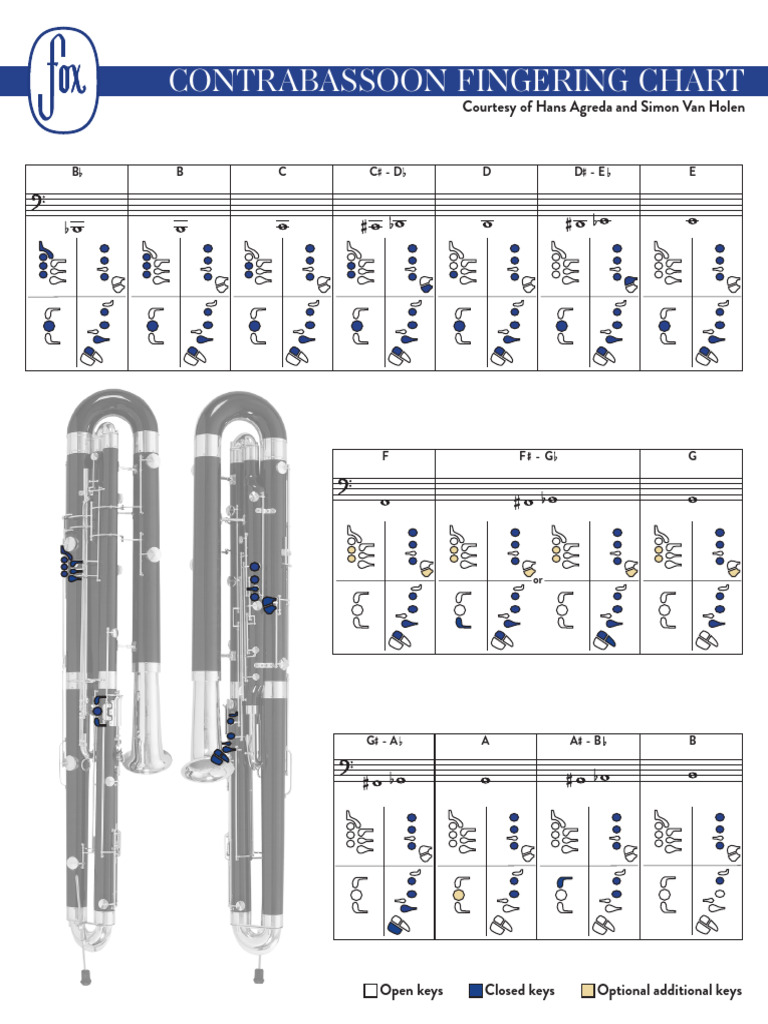 fox

CONTRABASSOON FINGERING CHART

Courtesy of Hans Agreda and Simon Van Holen

| B♭ | B | C | C♯ - D♭ | D | D♯ - E♭ | E |
|---|---|---|---|---|---|---|

| F | F♯ - G♭ | G |
|---|---|---|

or

| G♯ - A♭ | A | A♯ - B♭ | B |
|---|---|---|---|

Open keys Closed keys Optional additional keys