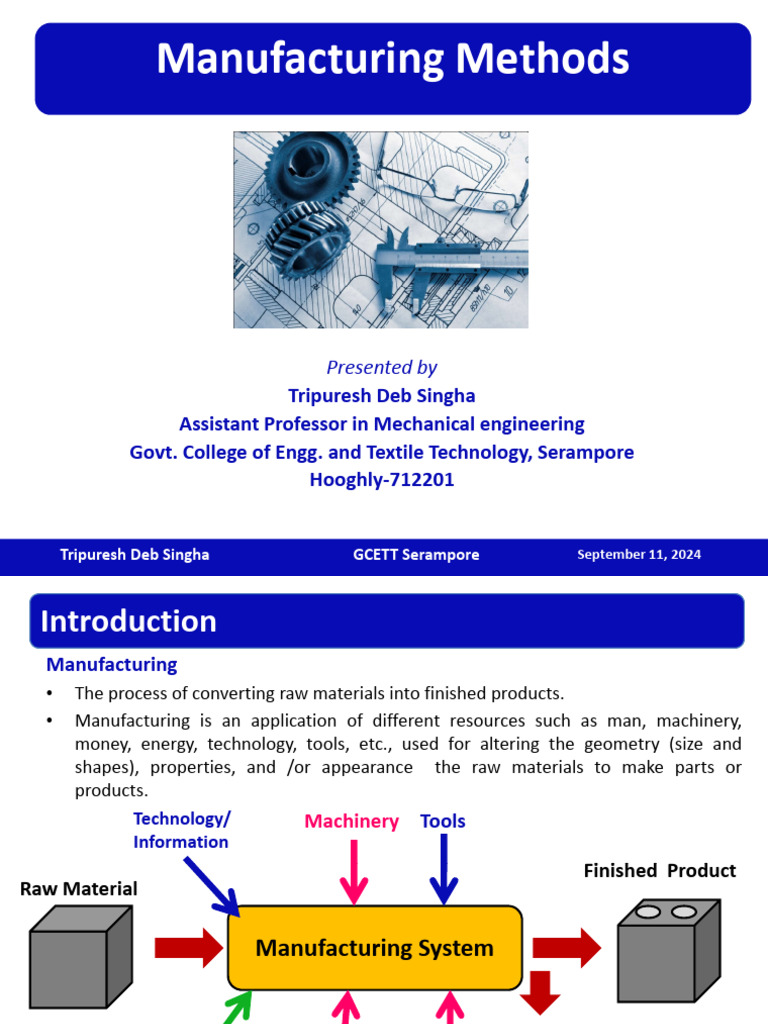 Manufacturing Methods

Presented by
Tripuresh Deb Singha
Assistant Professor in Mechanical engineering
Govt. College of Engg. and Textile Technology, Serampore
Hooghly-712201

Tripuresh Deb Singha GCETT Serampore September 11, 2024

Introduction

Manufacturing

• The process of converting raw materials into finished products.
• Manufacturing is an application of different resources such as man, machinery, money, energy, technology, tools, etc., used for altering the geometry (size and shapes), properties, and /or appearance the raw materials to make parts or products.

Technology/ Information

Machinery

Tools

Raw Material

Manufacturing System

Finished Product