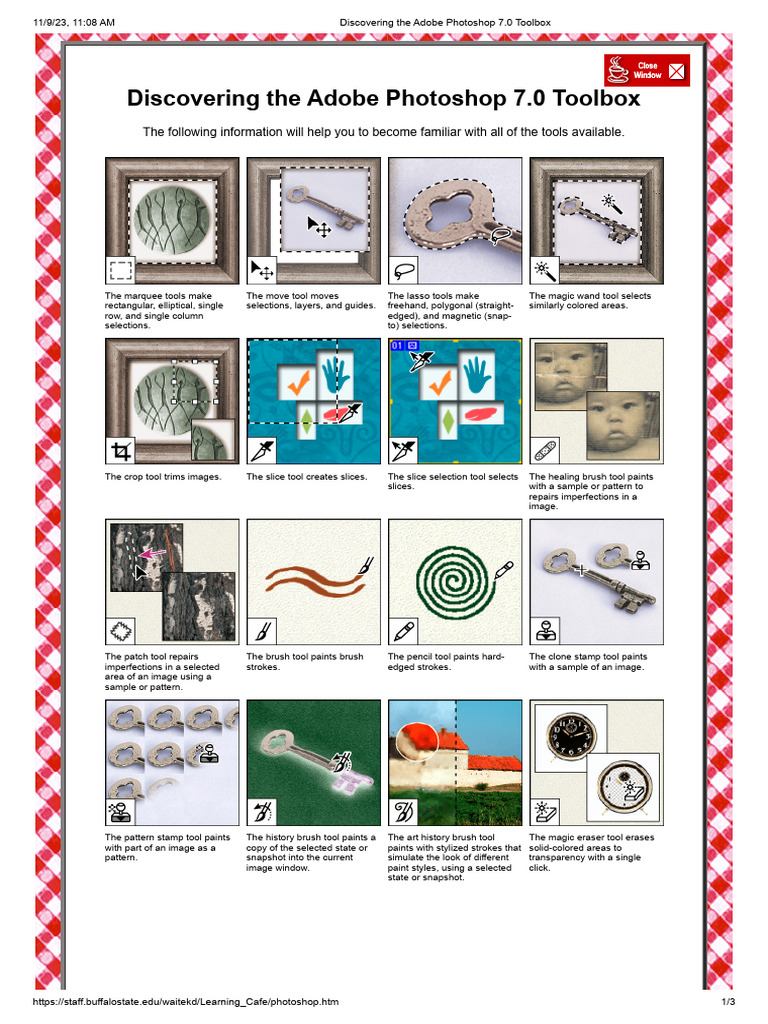 11/9/23, 11:08 AM Discovering the Adobe Photoshop 7.0 Toolbox

Close Window

Discovering the Adobe Photoshop 7.0 Toolbox

The following information will help you to become familiar with all of the tools available.

The marquee tools make rectangular, elliptical, single row, and single column selections.

The move tool moves selections, layers, and guides.

The lasso tools make freehand, polygonal (straight-edged), and magnetic (snap-to) selections.

The magic wand tool selects similarly colored areas.

The crop tool trims images.

The slice tool creates slices.

01

The slice selection tool selects slices.

The healing brush tool paints with a sample or pattern to repairs imperfections in a image.

The patch tool repairs imperfections in a selected area of an image using a sample or pattern.

The brush tool paints brush strokes.

The pencil tool paints hard-edged strokes.

The clone stamp tool paints with a sample of an image.

The pattern stamp tool paints with part of an image as a pattern.

The history brush tool paints a copy of the selected state or snapshot into the current image window.

The art history brush tool paints with stylized strokes that simulate the look of different paint styles, using a selected state or snapshot.

The magic eraser tool erases solid-colored areas to transparency with a single click.

https://staff.buffalostate.edu/waitekd/Learning_Cafe/photoshop.htm 1/3