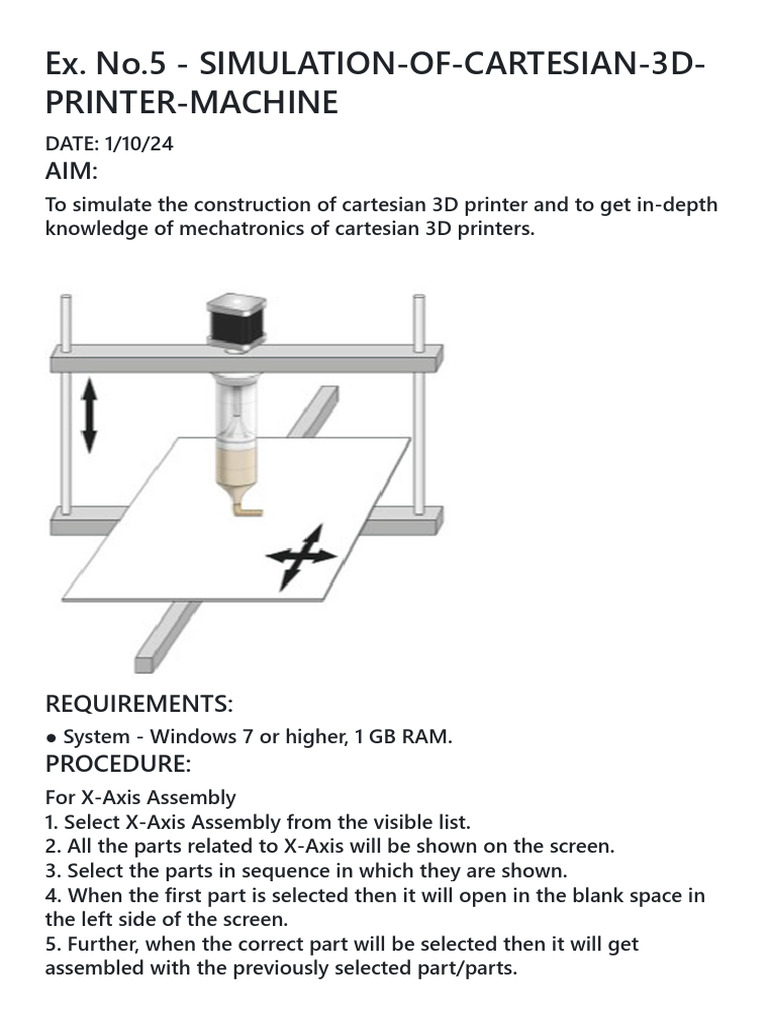 Ex. No.5 - SIMULATION-OF-CARTESIAN-3D-PRINTER-MACHINE

DATE: 1/10/24

AIM:

To simulate the construction of cartesian 3D printer and to get in-depth knowledge of mechatronics of cartesian 3D printers.

REQUIREMENTS:

● System - Windows 7 or higher, 1 GB RAM.

PROCEDURE:

For X-Axis Assembly
1. Select X-Axis Assembly from the visible list.
2. All the parts related to X-Axis will be shown on the screen.
3. Select the parts in sequence in which they are shown.
4. When the first part is selected then it will open in the blank space in the left side of the screen.
5. Further, when the correct part will be selected then it will get assembled with the previously selected part/parts.