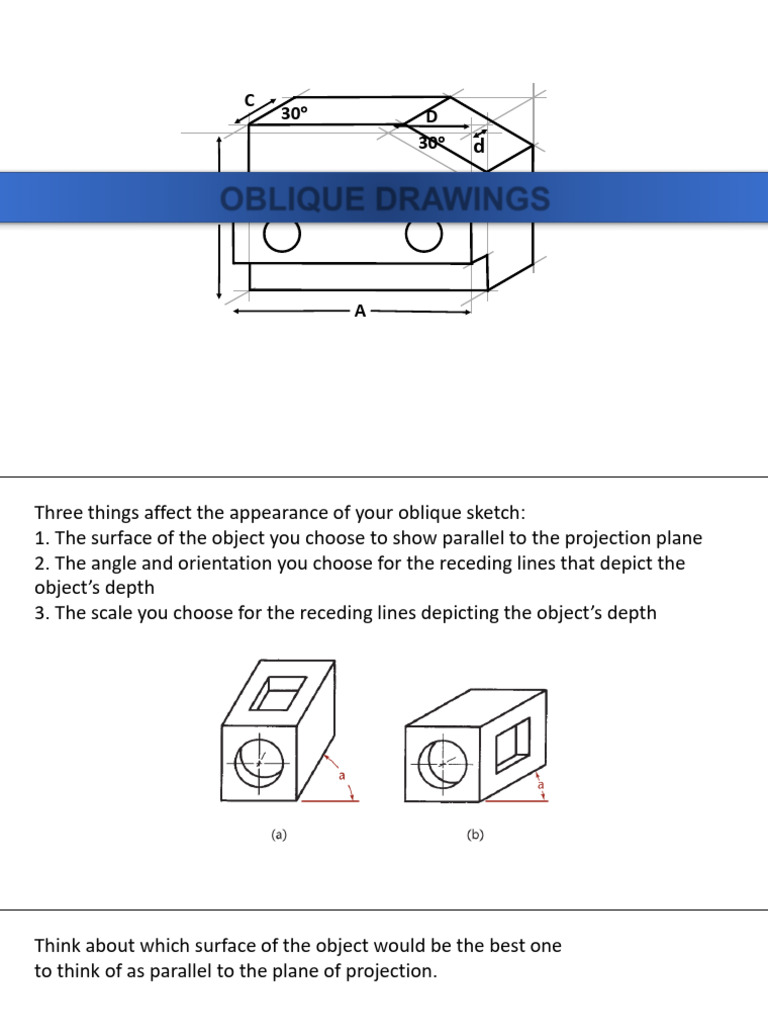 C
30°
D
30°
d
OBLIQUE DRAWINGS
A

Three things affect the appearance of your oblique sketch:
1. The surface of the object you choose to show parallel to the projection plane
2. The angle and orientation you choose for the receding lines that depict the object's depth
3. The scale you choose for the receding lines depicting the object's depth

a
a
(a)
(b)

Think about which surface of the object would be the best one to think of as parallel to the plane of projection.