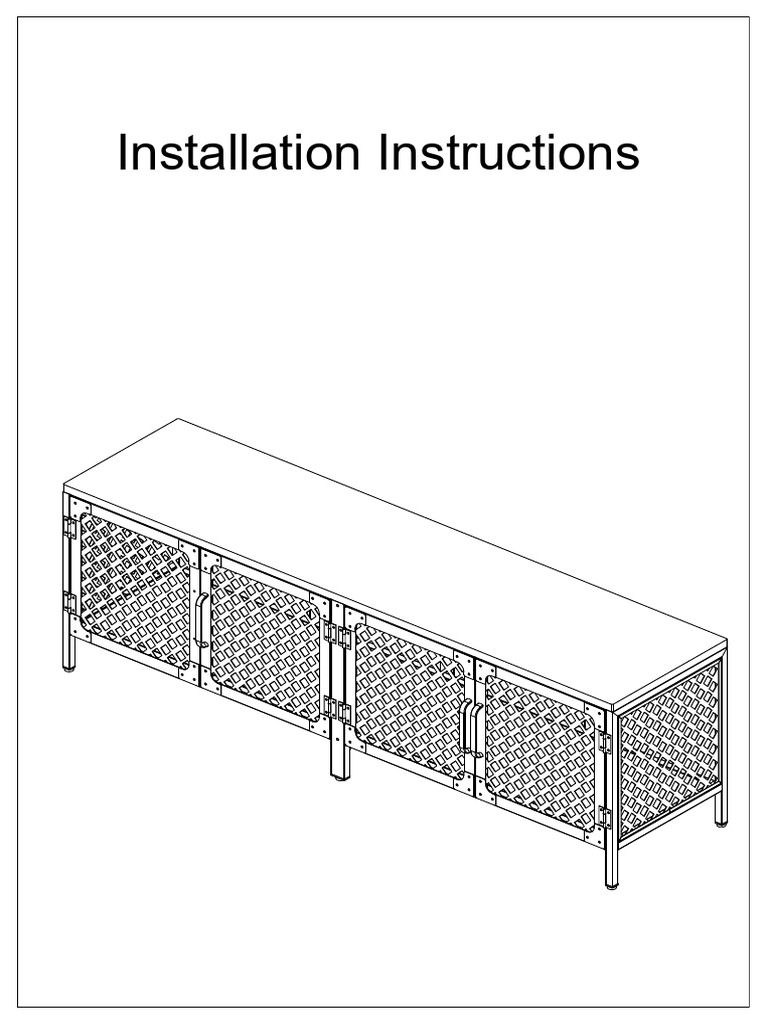 Installation Instructions