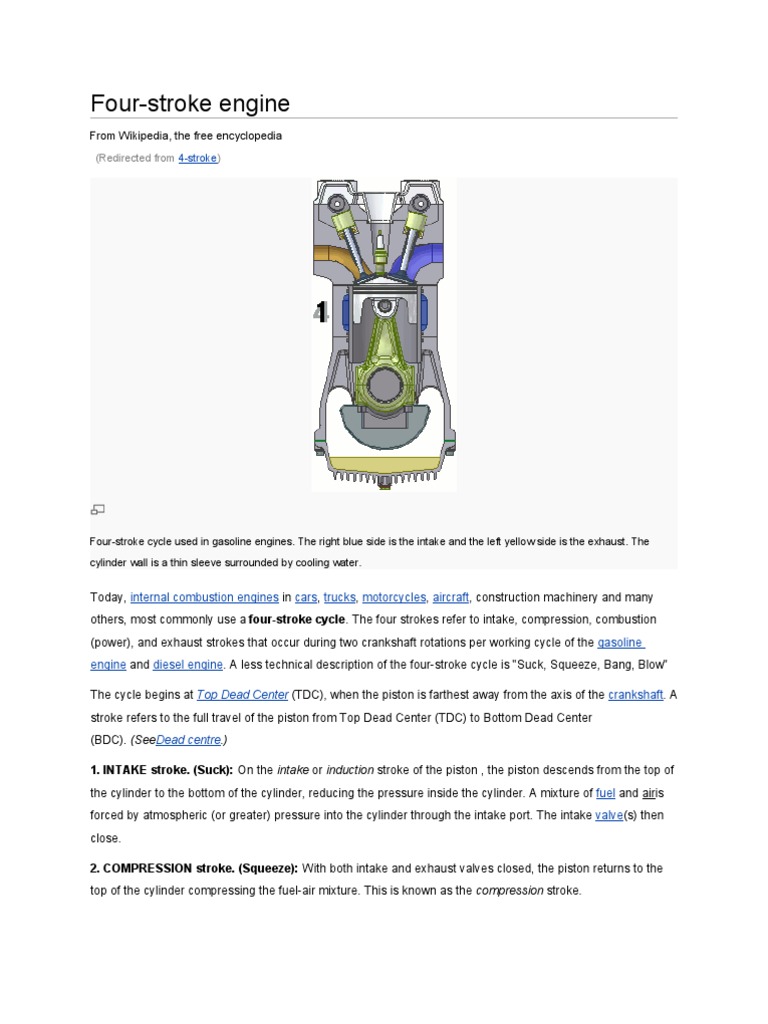 Four-stroke engine

From Wikipedia, the free encyclopedia

(Redirected from 4-stroke)

1

Four-stroke cycle used in gasoline engines. The right blue side is the intake and the left yellow side is the exhaust. The cylinder wall is a thin sleeve surrounded by cooling water.

Today, internal combustion engines in cars, trucks, motorcycles, aircraft, construction machinery and many others, most commonly use a four-stroke cycle. The four strokes refer to intake, compression, combustion (power), and exhaust strokes that occur during two crankshaft rotations per working cycle of the gasoline engine and diesel engine. A less technical description of the four-stroke cycle is "Suck, Squeeze, Bang, Blow"

The cycle begins at Top Dead Center (TDC), when the piston is farthest away from the axis of the crankshaft. A stroke refers to the full travel of the piston from Top Dead Center (TDC) to Bottom Dead Center (BDC). (SeeDead centre.)

1. INTAKE stroke. (Suck): On the intake or induction stroke of the piston , the piston descends from the top of the cylinder to the bottom of the cylinder, reducing the pressure inside the cylinder. A mixture of fuel and airis forced by atmospheric (or greater) pressure into the cylinder through the intake port. The intake valve(s) then close.

2. COMPRESSION stroke. (Squeeze): With both intake and exhaust valves closed, the piston returns to the top of the cylinder compressing the fuel-air mixture. This is known as the compression stroke.