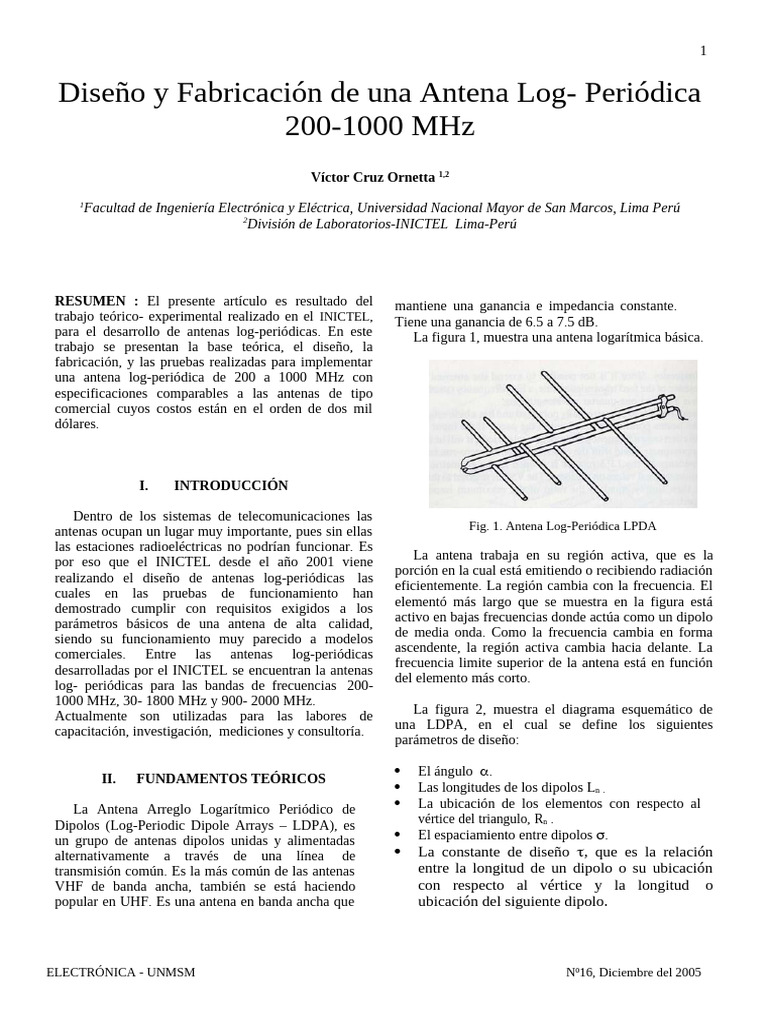 1

Diseño y Fabricación de una Antena Log- Periódica 200-1000 MHz

Víctor Cruz Ornetta $^{1,2}$

$^1$Facultad de Ingeniería Electrónica y Eléctrica, Universidad Nacional Mayor de San Marcos, Lima Perú
$^2$División de Laboratorios-INICTEL Lima-Perú

RESUMEN : El presente artículo es resultado del trabajo teórico- experimental realizado en el INICTEL, para el desarrollo de antenas log-periódicas. En este trabajo se presentan la base teórica, el diseño, la fabricación, y las pruebas realizadas para implementar una antena log-periódica de 200 a 1000 MHz con especificaciones comparables a las antenas de tipo comercial cuyos costos están en el orden de dos mil dólares.

I. INTRODUCCIÓN

Dentro de los sistemas de telecomunicaciones las antenas ocupan un lugar muy importante, pues sin ellas las estaciones radioeléctricas no podrían funcionar. Es por eso que el INICTEL desde el año 2001 viene realizando el diseño de antenas log-periódicas las cuales en las pruebas de funcionamiento han demostrado cumplir con requisitos exigidos a los parámetros básicos de una antena de alta calidad, siendo su funcionamiento muy parecido a modelos comerciales. Entre las antenas log-periódicas desarrolladas por el INICTEL se encuentran la antenas log- periódicas para las bandas de frecuencias 200-1000 MHz, 30- 1800 MHz y 900- 2000 MHz. Actualmente son utilizadas para las labores de capacitación, investigación, mediciones y consultoría.

II. FUNDAMENTOS TEÓRICOS

La Antena Arreglo Logarítmico Periódico de Dipolos (Log-Periodic Dipole Arrays – LDPA), es un grupo de antenas dipolos unidas y alimentadas alternativamente a través de una línea de transmisión común. Es la más común de las antenas VHF de banda ancha, también se está haciendo popular en UHF. Es una antena en banda ancha que mantiene una ganancia e impedancia constante. Tiene una ganancia de 6.5 a 7.5 dB.

La figura 1, muestra una antena logarítmica básica.

Fig. 1. Antena Log-Periódica LPDA

La antena trabaja en su región activa, que es la porción en la cual está emitiendo o recibiendo radiación eficientemente. La región cambia con la frecuencia. El elementó más largo que se muestra en la figura está activo en bajas frecuencias donde actúa como un dipolo de media onda. Como la frecuencia cambia en forma ascendente, la región activa cambia hacia delante. La frecuencia limite superior de la antena está en función del elemento más corto.

La figura 2, muestra el diagrama esquemático de una LDPA, en el cual se define los siguientes parámetros de diseño:

• El ángulo $\alpha$.
• Las longitudes de los dipolos $L_n$ .
• La ubicación de los elementos con respecto al vértice del triangulo, $R_n$ .
• El espaciamiento entre dipolos $\sigma$.
• La constante de diseño $\tau$, que es la relación entre la longitud de un dipolo o su ubicación con respecto al vértice y la longitud o ubicación del siguiente dipolo.

ELECTRÓNICA - UNMSM
Nº16, Diciembre del 2005