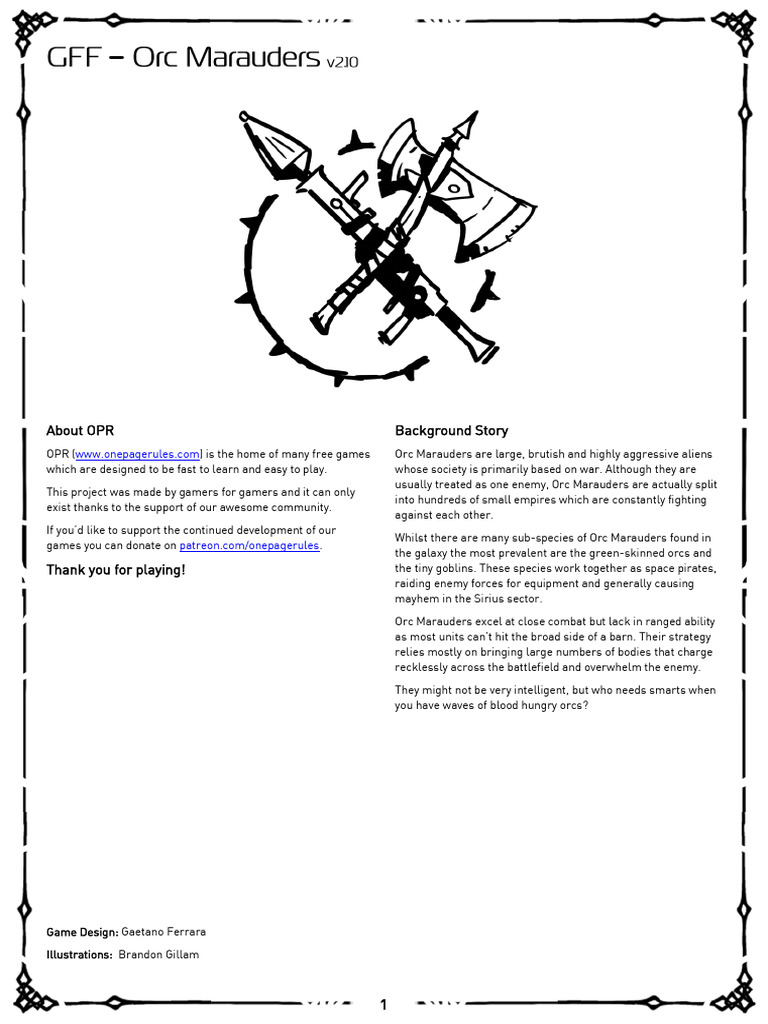 GFF – Orc Marauders v2.10

About OPR

OPR (www.onepagerules.com) is the home of many free games which are designed to be fast to learn and easy to play.

This project was made by gamers for gamers and it can only exist thanks to the support of our awesome community.

If you'd like to support the continued development of our games you can donate on patreon.com/onepagerules.

Thank you for playing!

Background Story

Orc Marauders are large, brutish and highly aggressive aliens whose society is primarily based on war. Although they are usually treated as one enemy, Orc Marauders are actually split into hundreds of small empires which are constantly fighting against each other.

Whilst there are many sub-species of Orc Marauders found in the galaxy the most prevalent are the green-skinned orcs and the tiny goblins. These species work together as space pirates, raiding enemy forces for equipment and generally causing mayhem in the Sirius sector.

Orc Marauders excel at close combat but lack in ranged ability as most units can't hit the broad side of a barn. Their strategy relies mostly on bringing large numbers of bodies that charge recklessly across the battlefield and overwhelm the enemy.

They might not be very intelligent, but who needs smarts when you have waves of blood hungry orcs?

Game Design: Gaetano Ferrara

Illustrations: Brandon Gillam

1